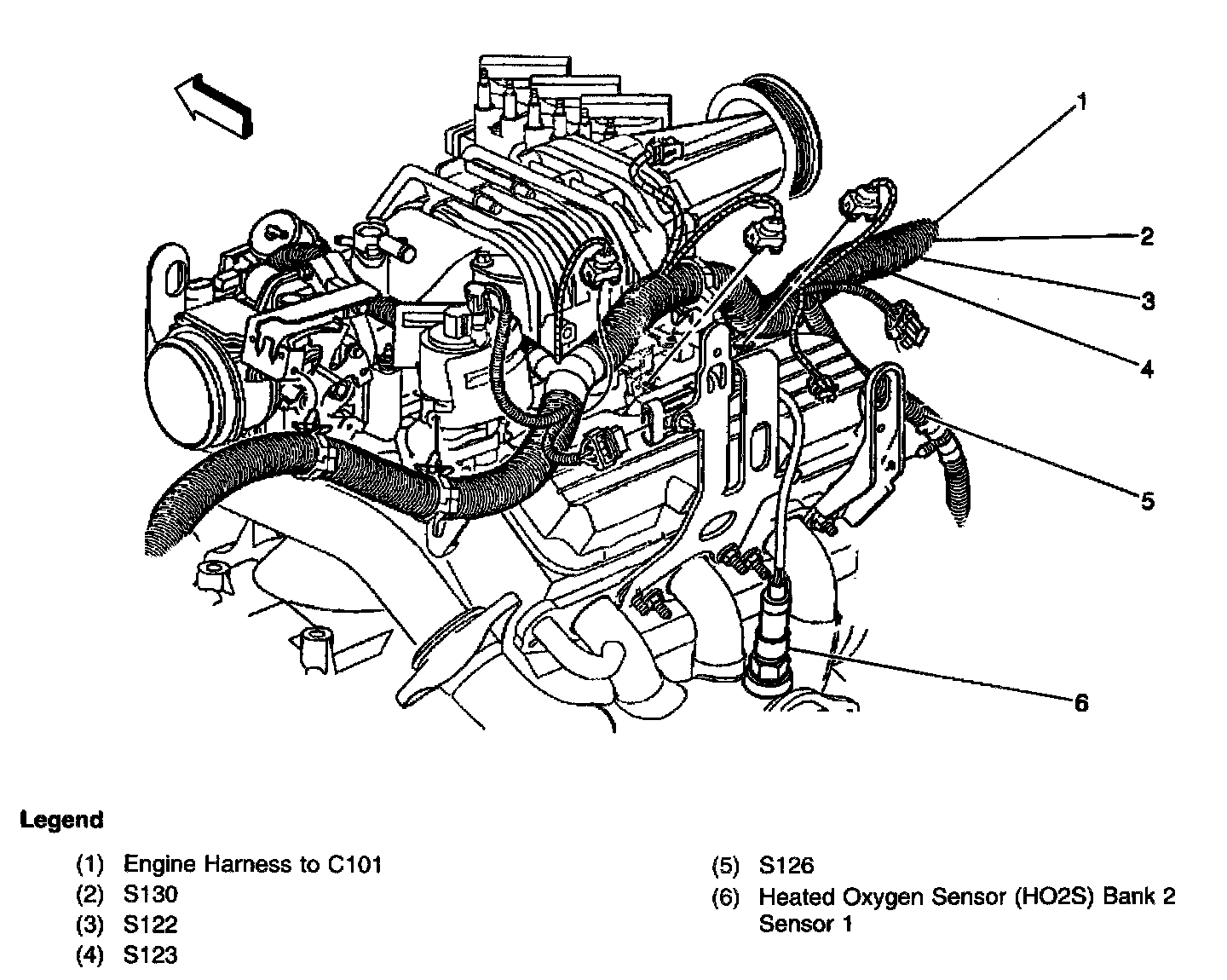 1
2
3
4
5
6

Legend

(1) Engine Harness to C101
(2) S130
(3) S122
(4) S123

(5) S126
(6) Heated Oxygen Sensor (HO2S) Bank 2 Sensor 1