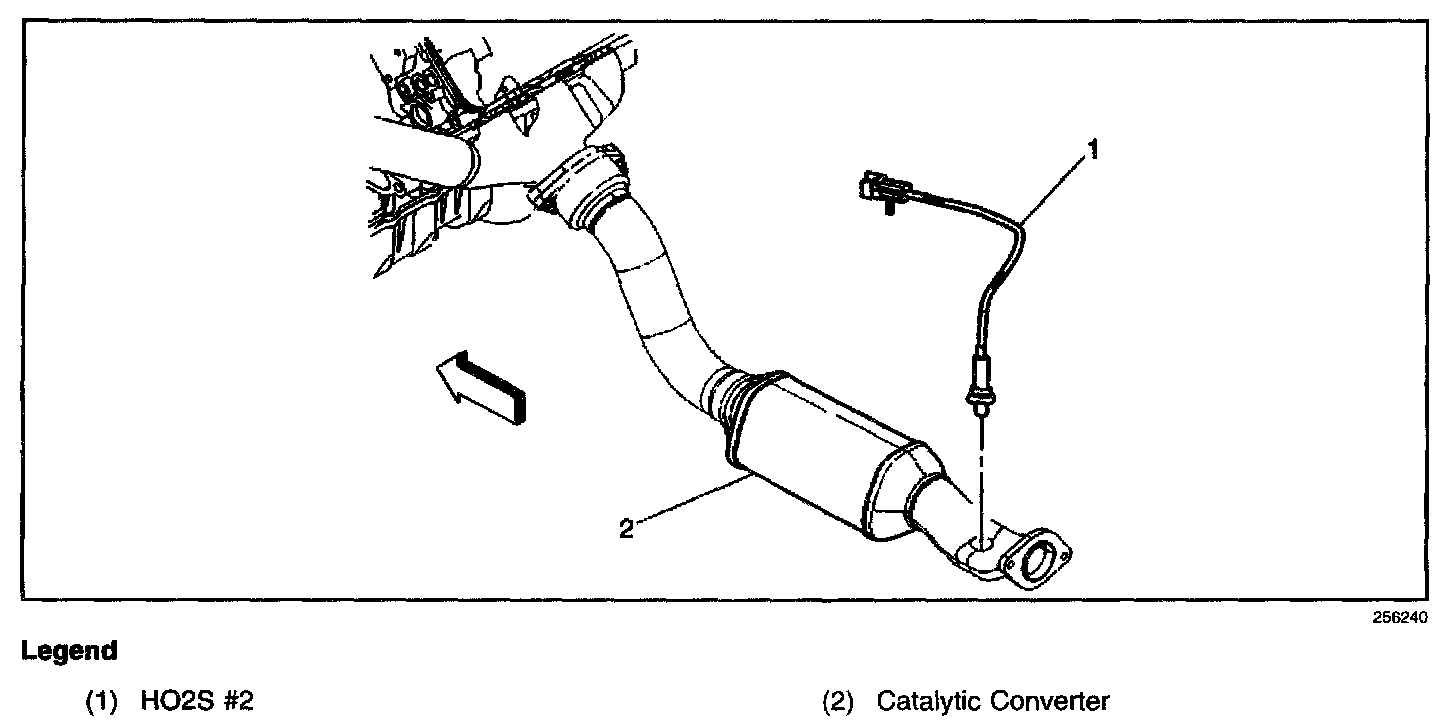 1

2

256240

Legend

(1) HO2S #2

(2) Catalytic Converter