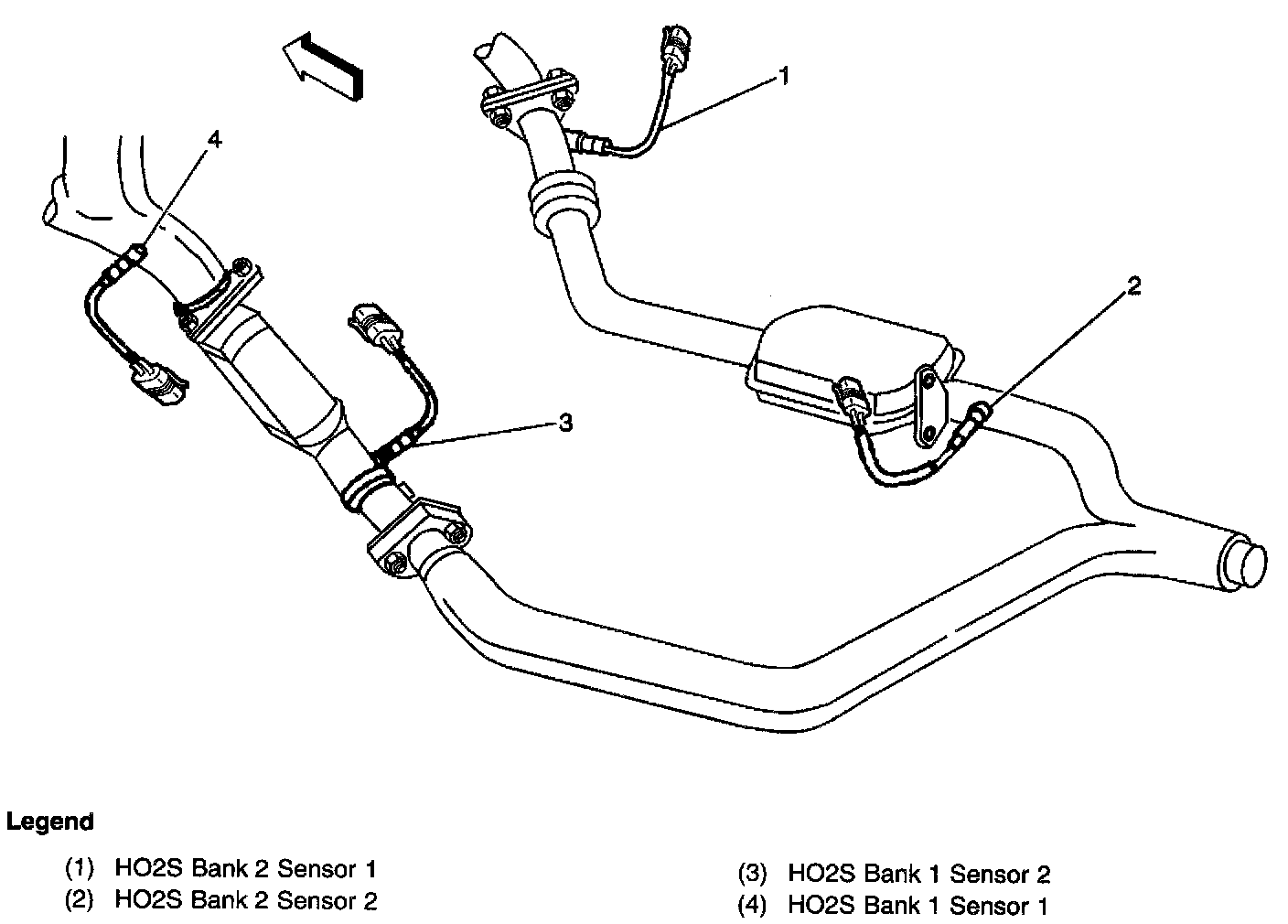 1

4

2

3

Legend

(1) HO2S Bank 2 Sensor 1
(2) HO2S Bank 2 Sensor 2

(3) HO2S Bank 1 Sensor 2
(4) HO2S Bank 1 Sensor 1