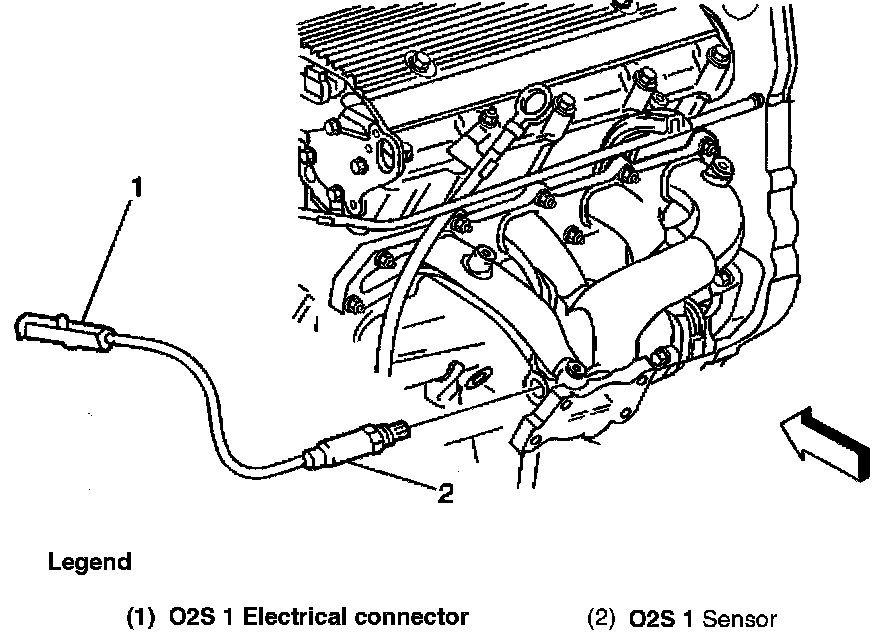 1

2

Legend

(1) O2S 1 Electrical connector

(2) O2S 1 Sensor