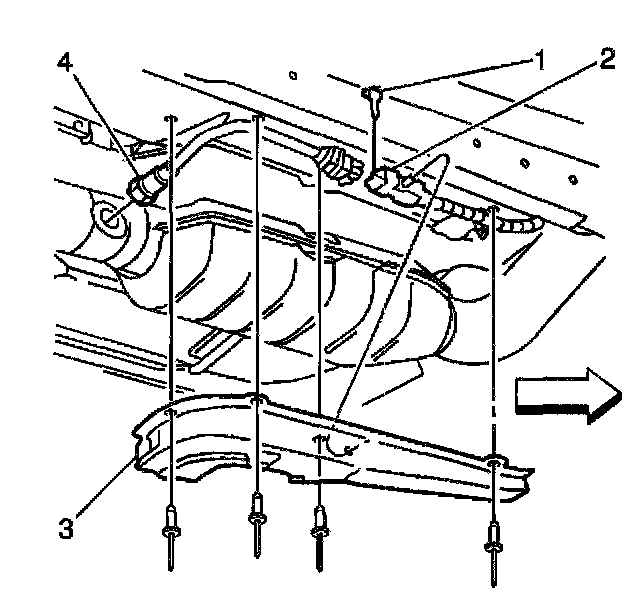 4
1
2
3