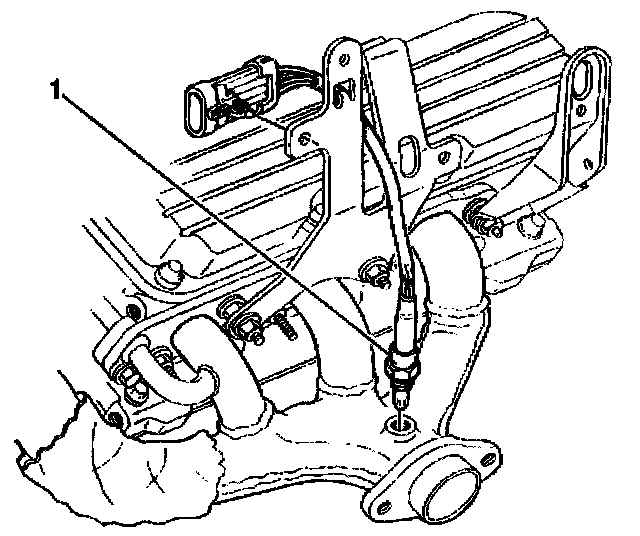 1