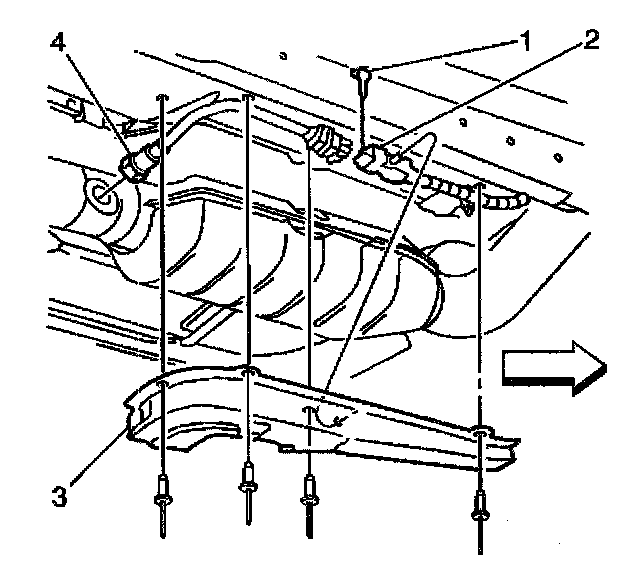 4
1
2
3