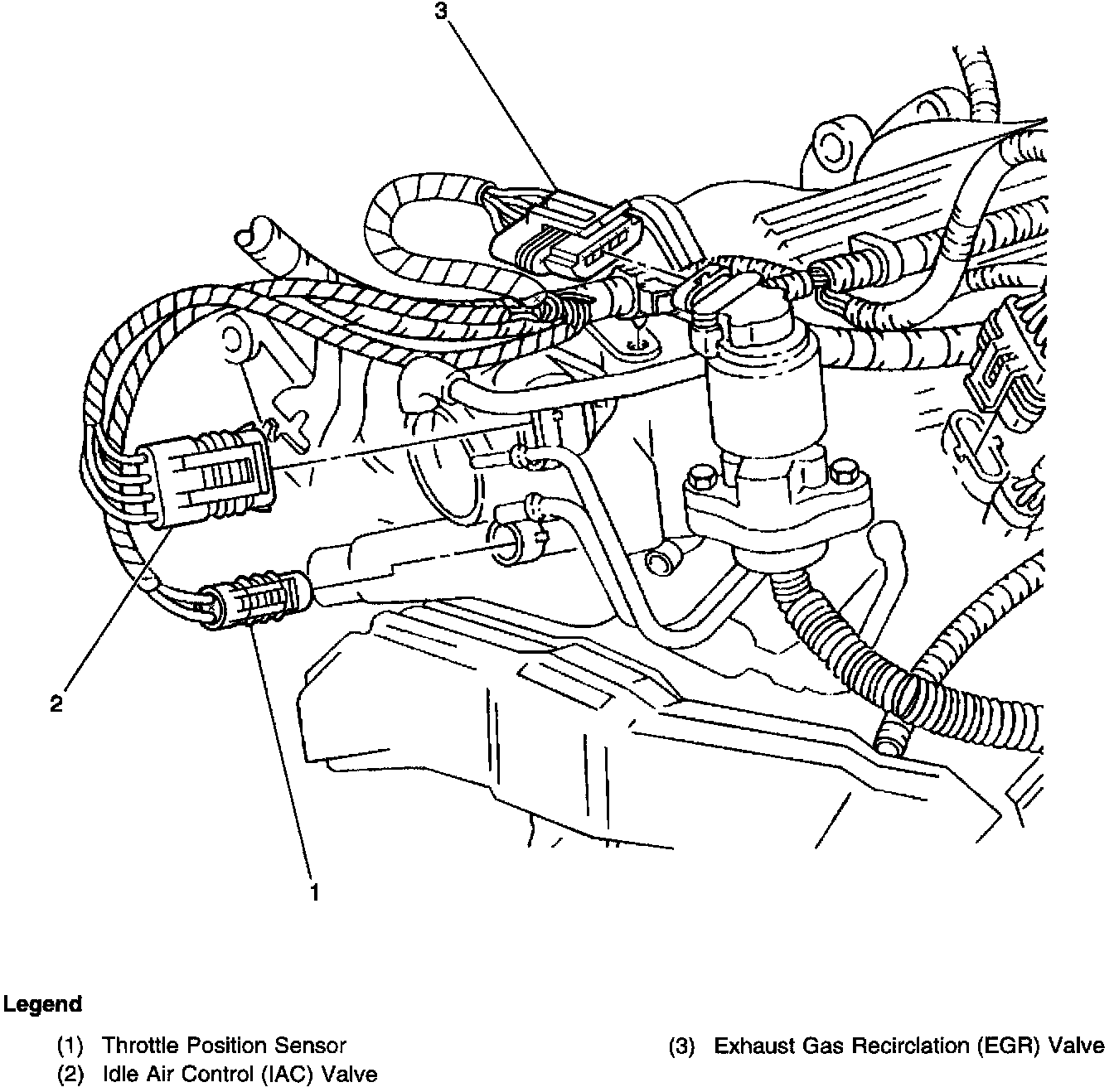 3

2

1

Legend

(1) Throttle Position Sensor
(2) Idle Air Control (IAC) Valve
(3) Exhaust Gas Recirclation (EGR) Valve