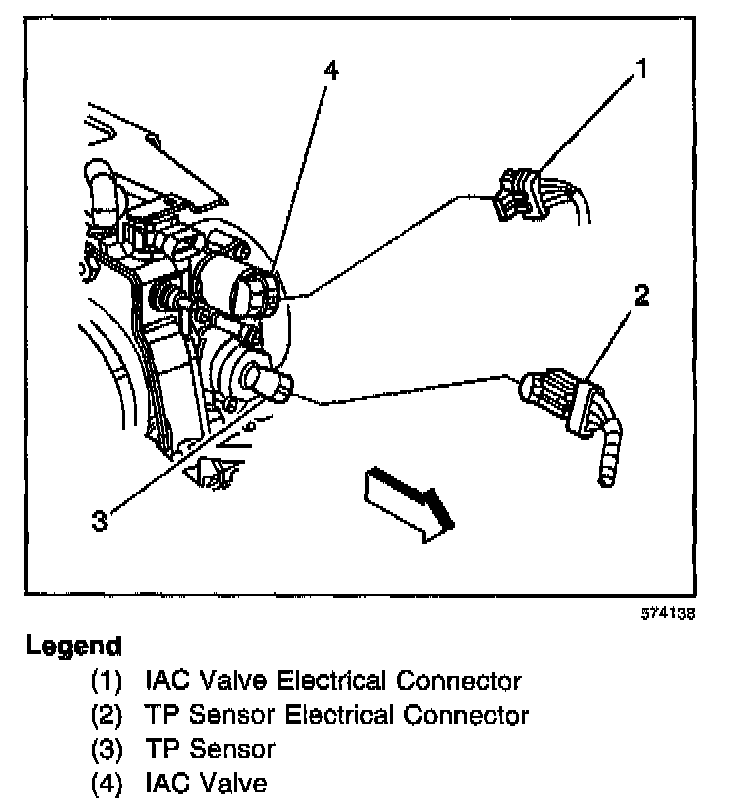 4

1

2

3

574138

Legend

(1) IAC Valve Electrical Connector
(2) TP Sensor Electrical Connector
(3) TP Sensor
(4) IAC Valve