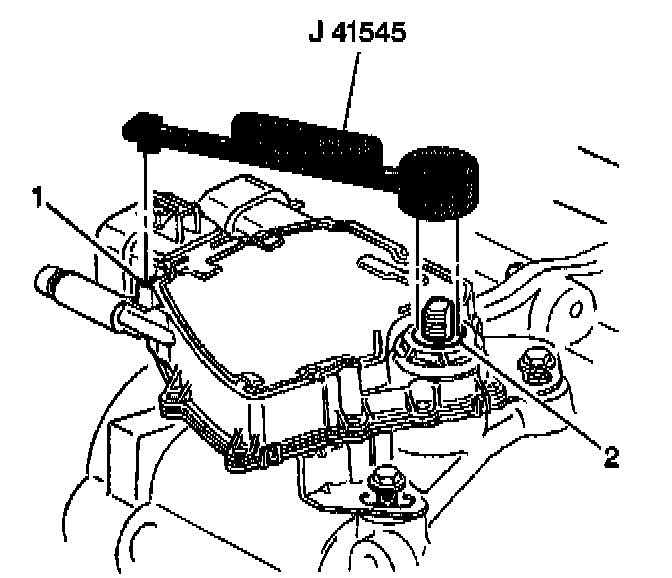 J 41545

1

2