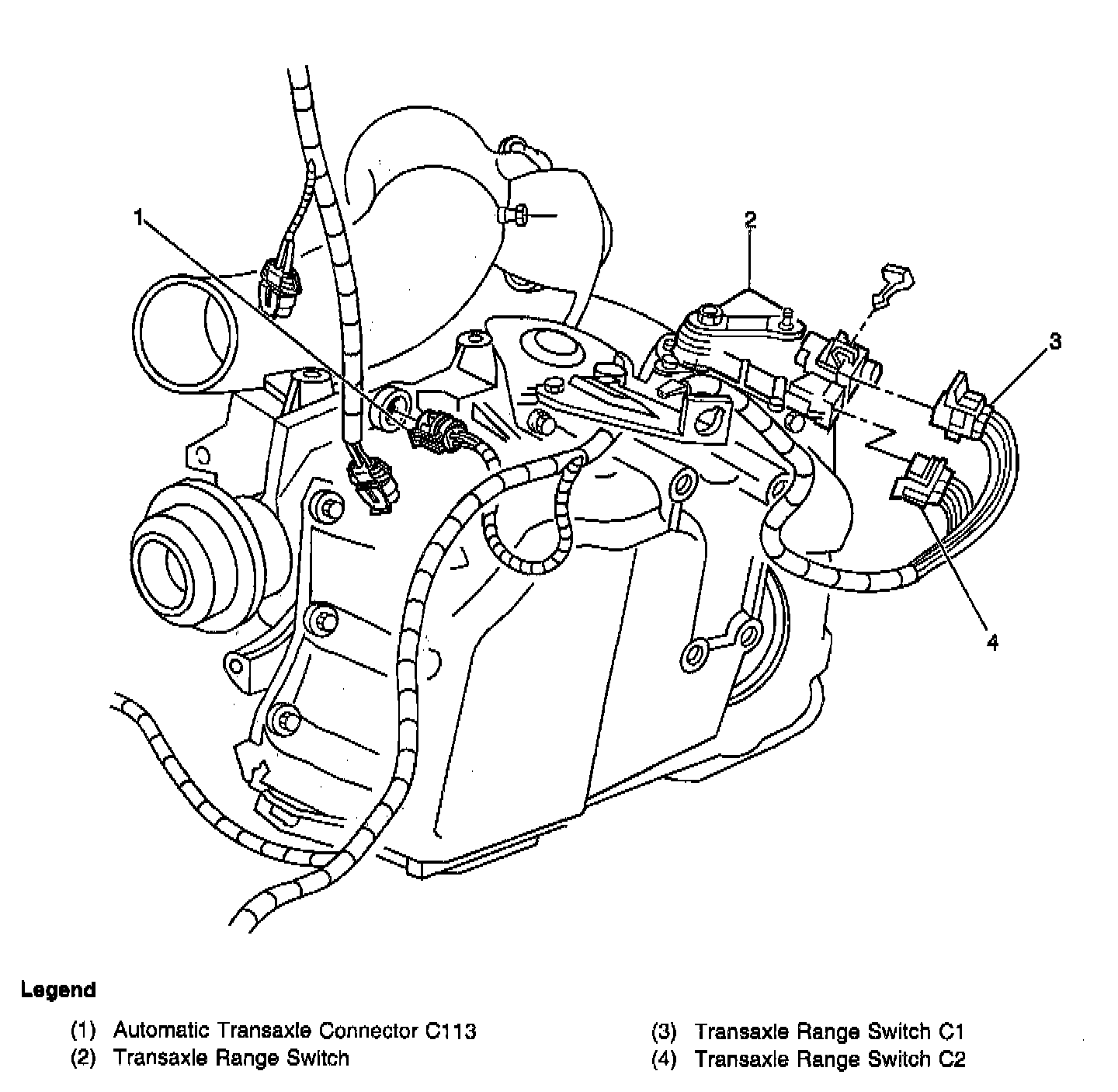 1
2
3
4

Legend

(1) Automatic Transaxle Connector C113
(2) Transaxle Range Switch

(3) Transaxle Range Switch C1
(4) Transaxle Range Switch C2