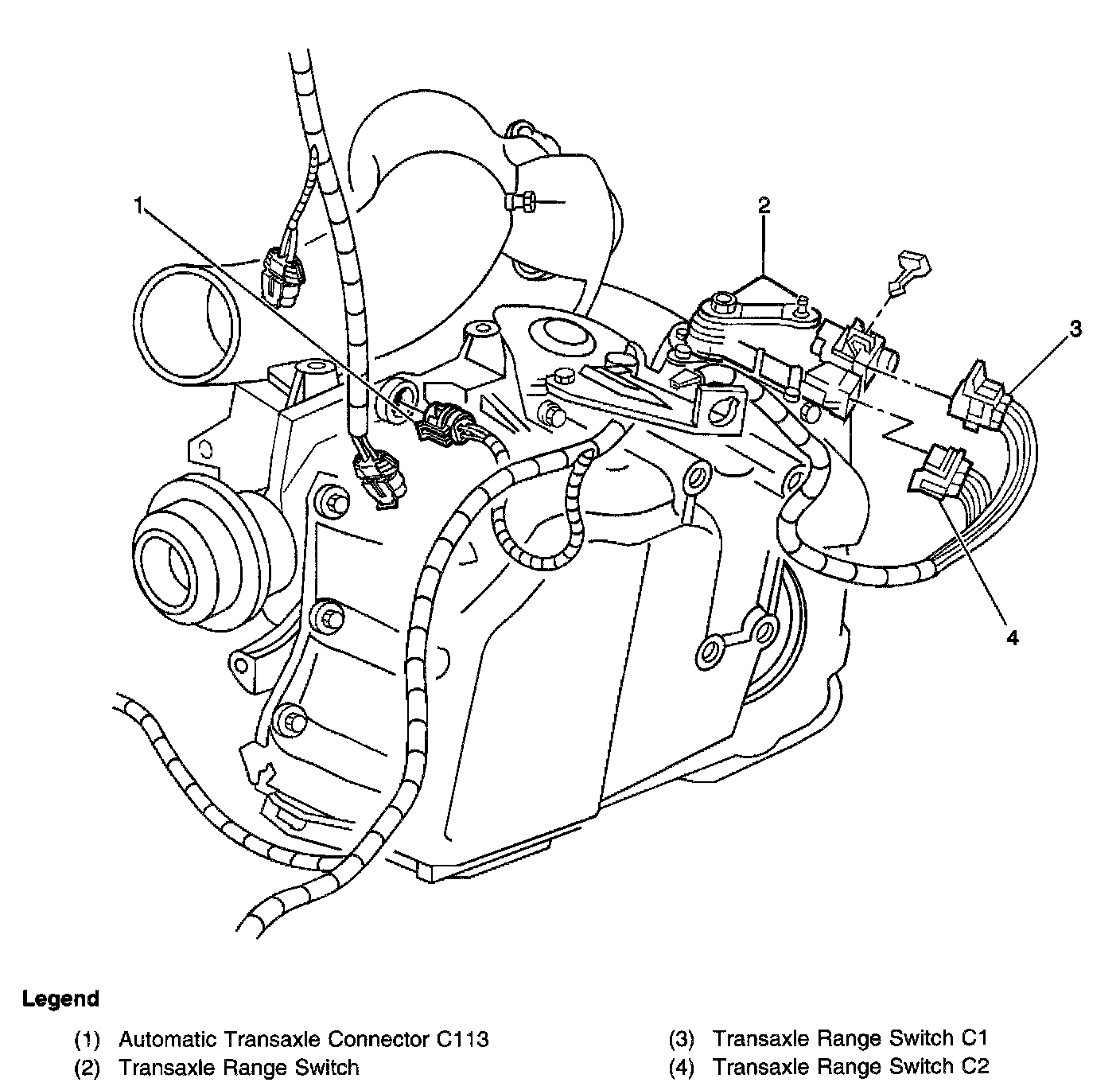 1

2

3

4

Legend

(1) Automatic Transaxle Connector C113
(2) Transaxle Range Switch

(3) Transaxle Range Switch C1
(4) Transaxle Range Switch C2