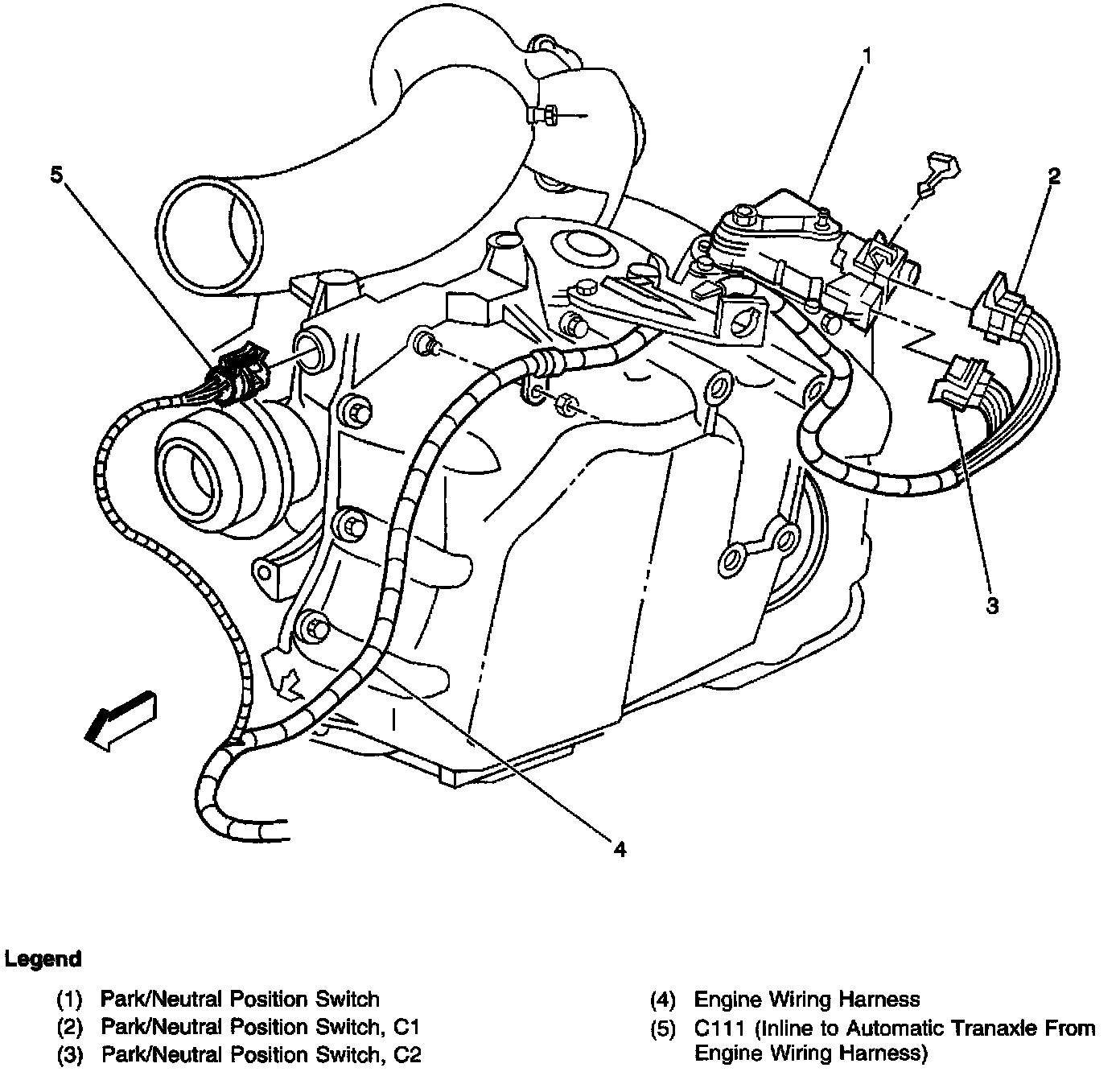 1

5

2

3

4

Legend

(1) Park/Neutral Position Switch
(2) Park/Neutral Position Switch, C1
(3) Park/Neutral Position Switch, C2

(4) Engine Wiring Harness
(5) C111 (Inline to Automatic Tranaxle From Engine Wiring Harness)