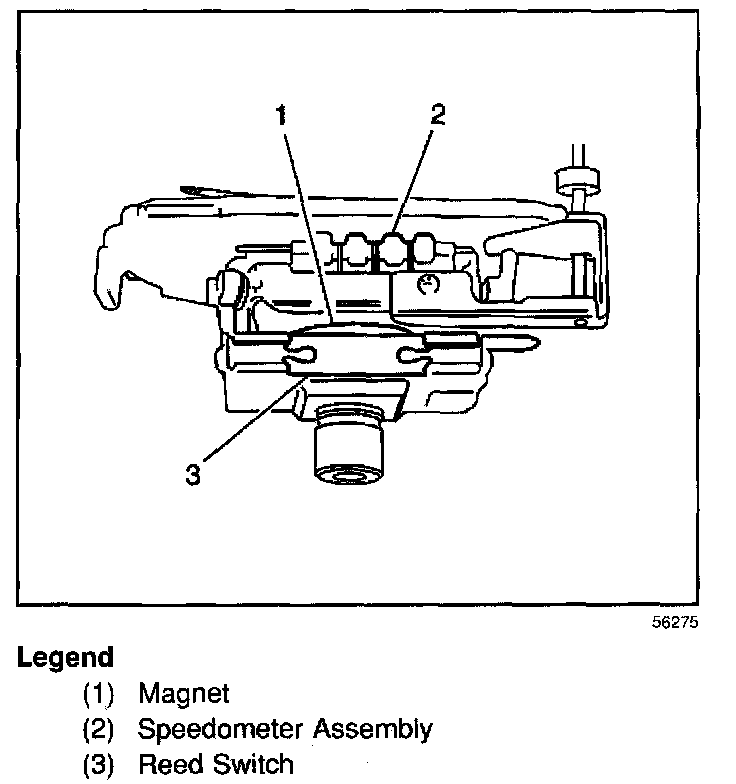 1
2
3

56275

Legend
(1) Magnet
(2) Speedometer Assembly
(3) Reed Switch