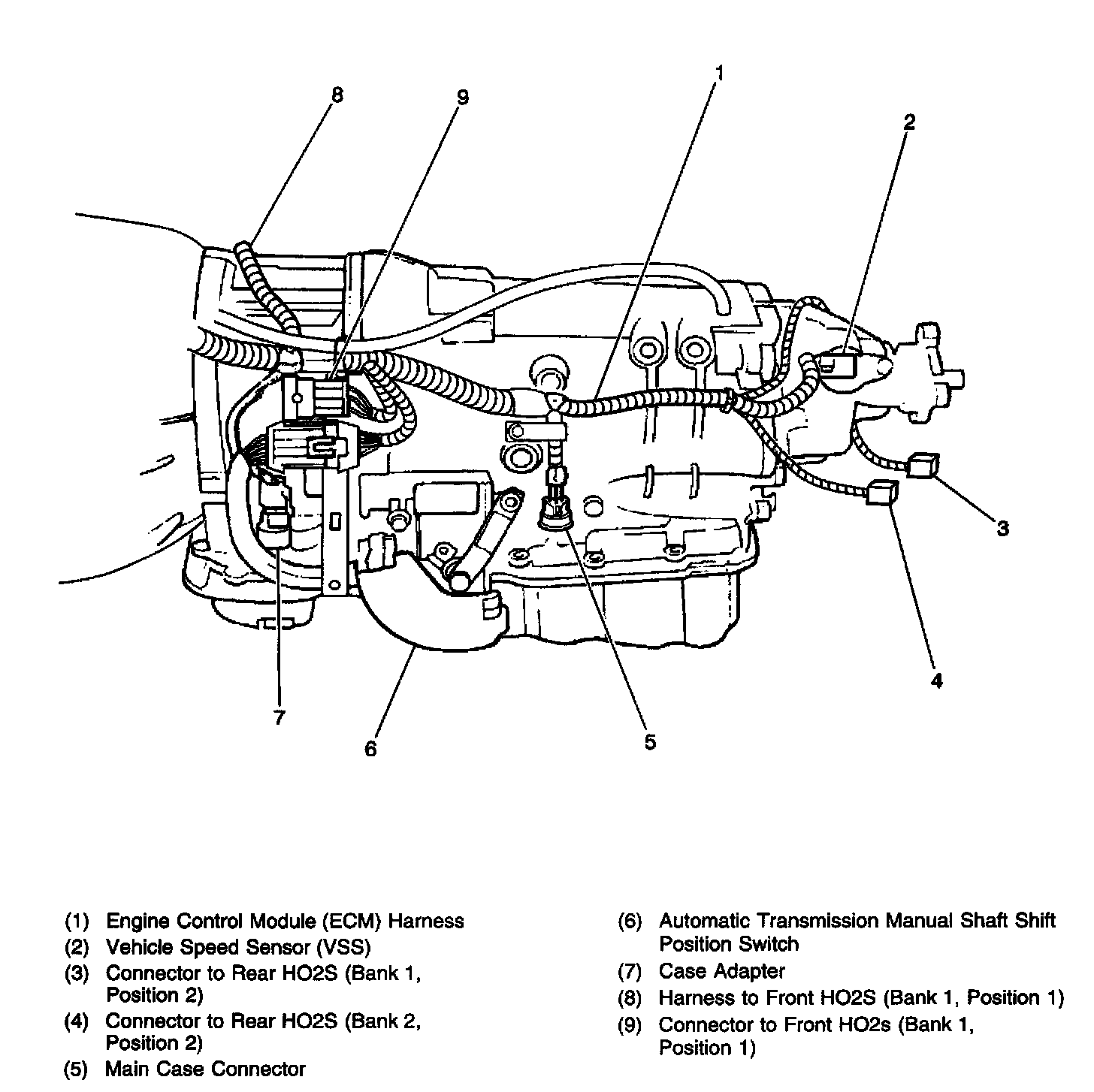 8
9
1
2
3
4
5
6
7

(1) Engine Control Module (ECM) Harness
(2) Vehicle Speed Sensor (VSS)
(3) Connector to Rear HO2S (Bank 1, Position 2)
(4) Connector to Rear HO2S (Bank 2, Position 2)
(5) Main Case Connector

(6) Automatic Transmission Manual Shaft Shift Position Switch
(7) Case Adapter
(8) Harness to Front HO2S (Bank 1, Position 1)
(9) Connector to Front HO2s (Bank 1, Position 1)