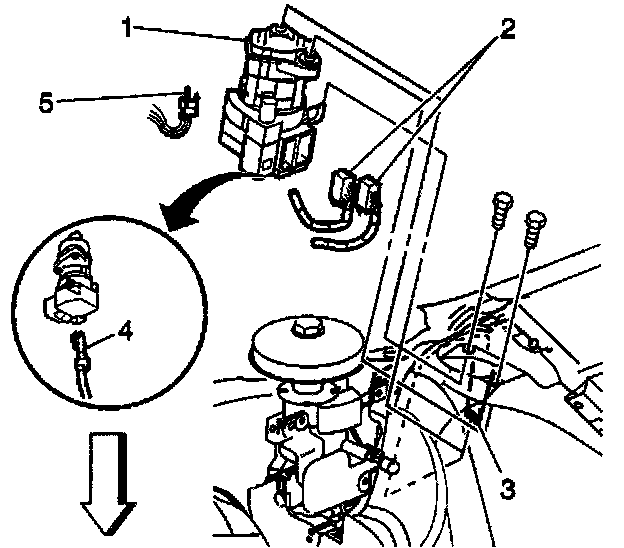 1
2
5
4
3