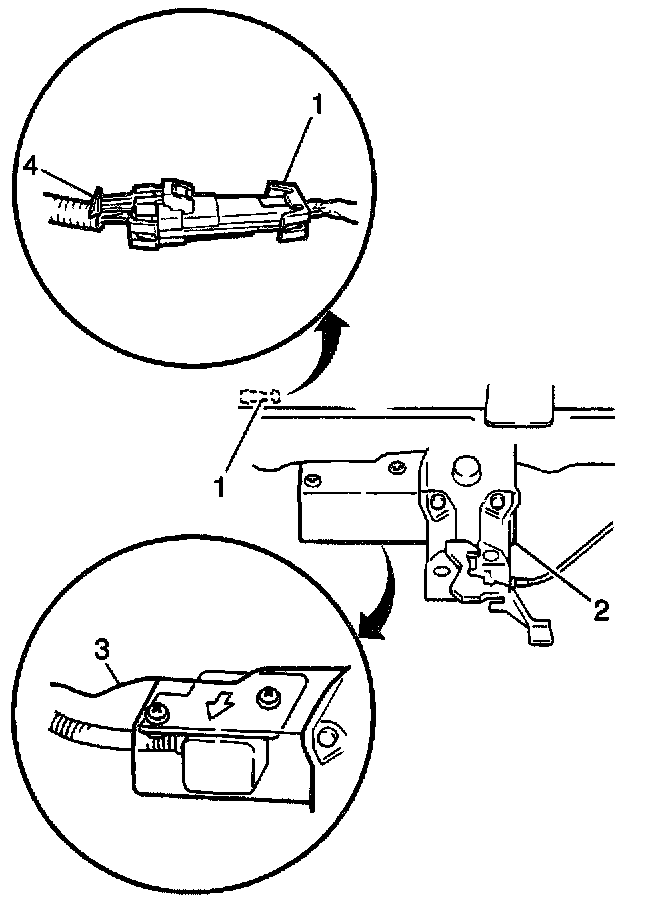 1
4
1
2
3