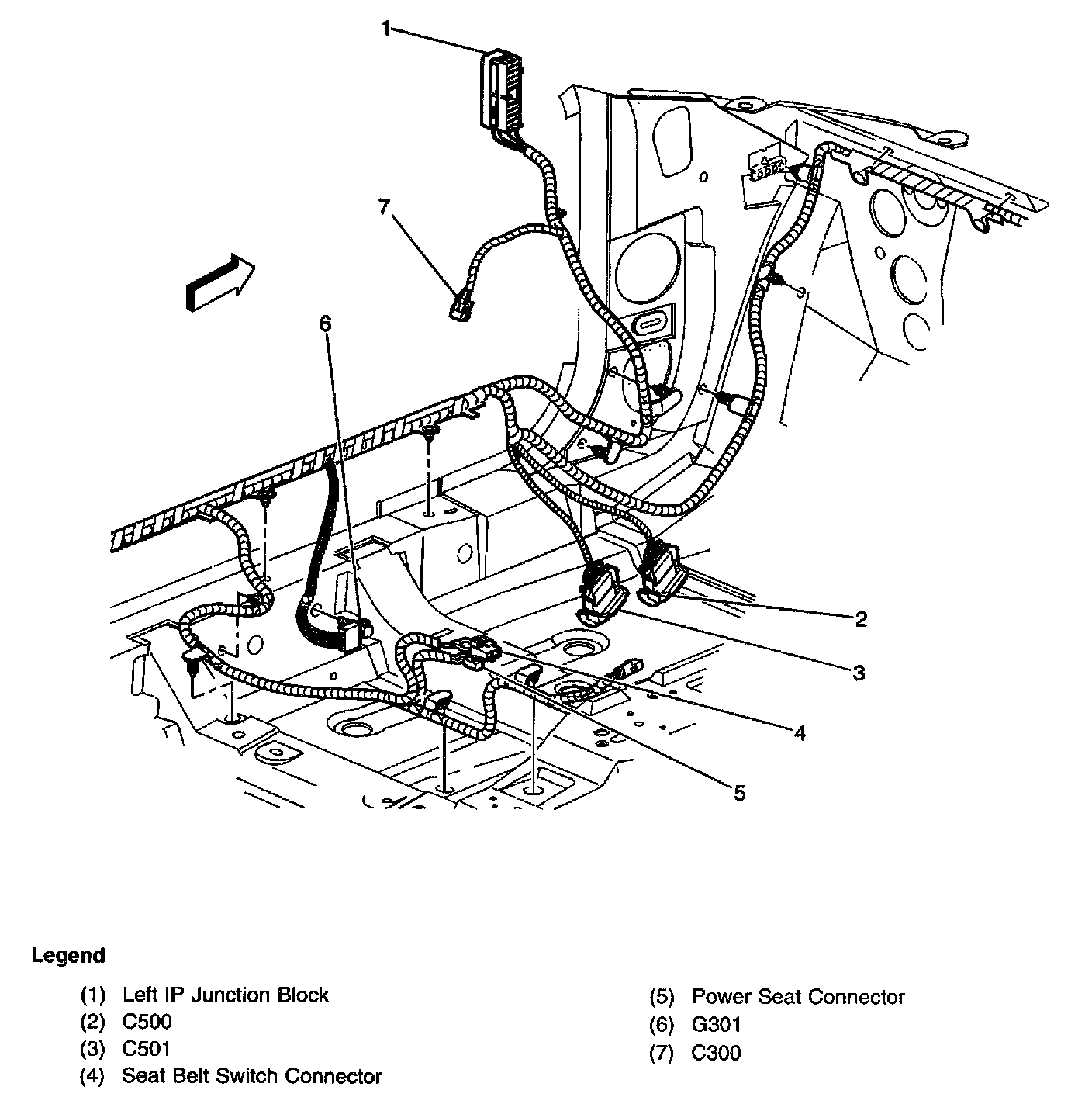 1
7
6
2
3
4
5

Legend

(1) Left IP Junction Block
(2) C500
(3) C501
(4) Seat Belt Switch Connector

(5) Power Seat Connector
(6) G301
(7) C300