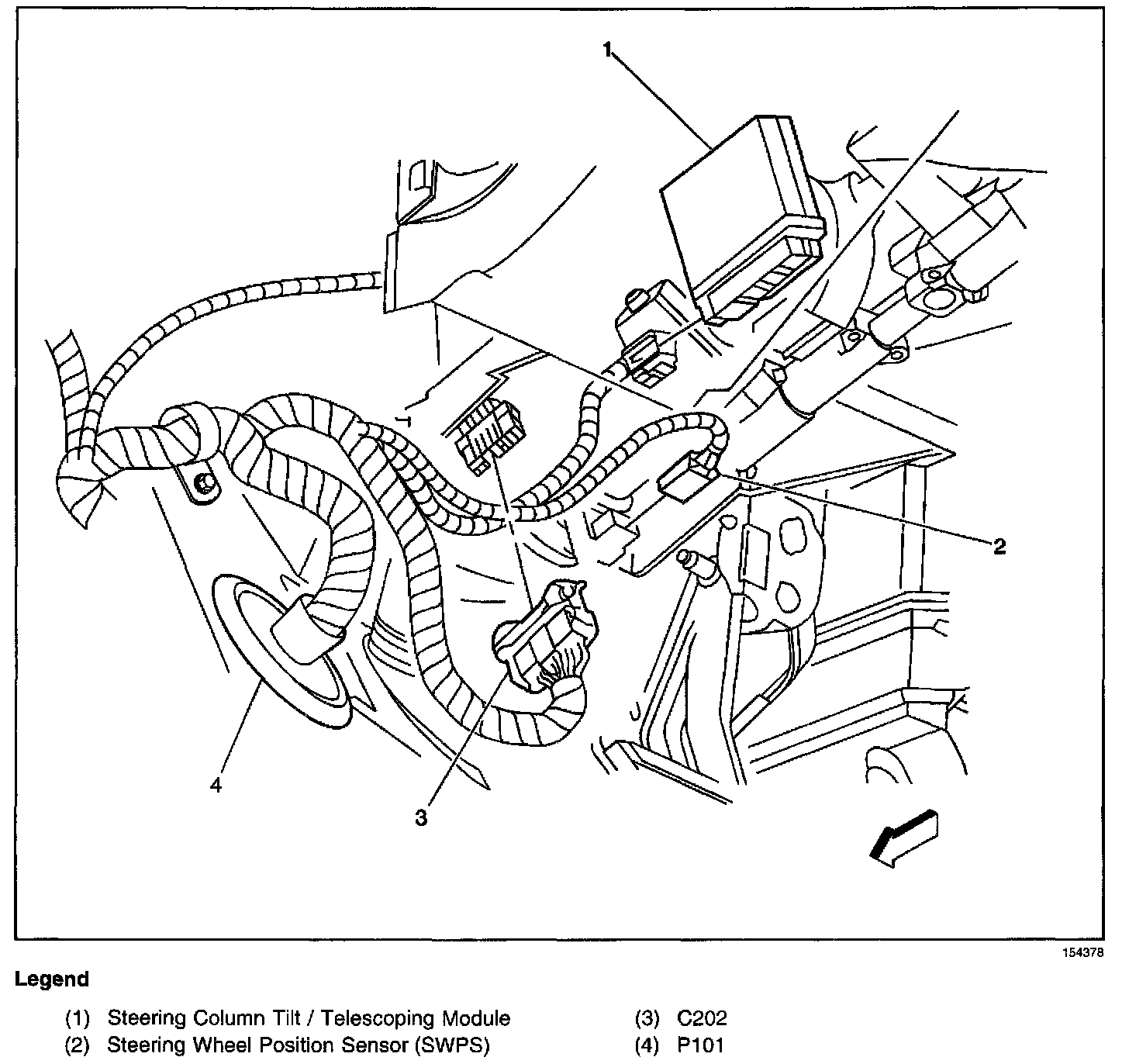 1

2

4

3

154378

Legend

(1) Steering Column Tilt / Telescoping Module

(2) Steering Wheel Position Sensor (SWPS)

(3) C202

(4) P101