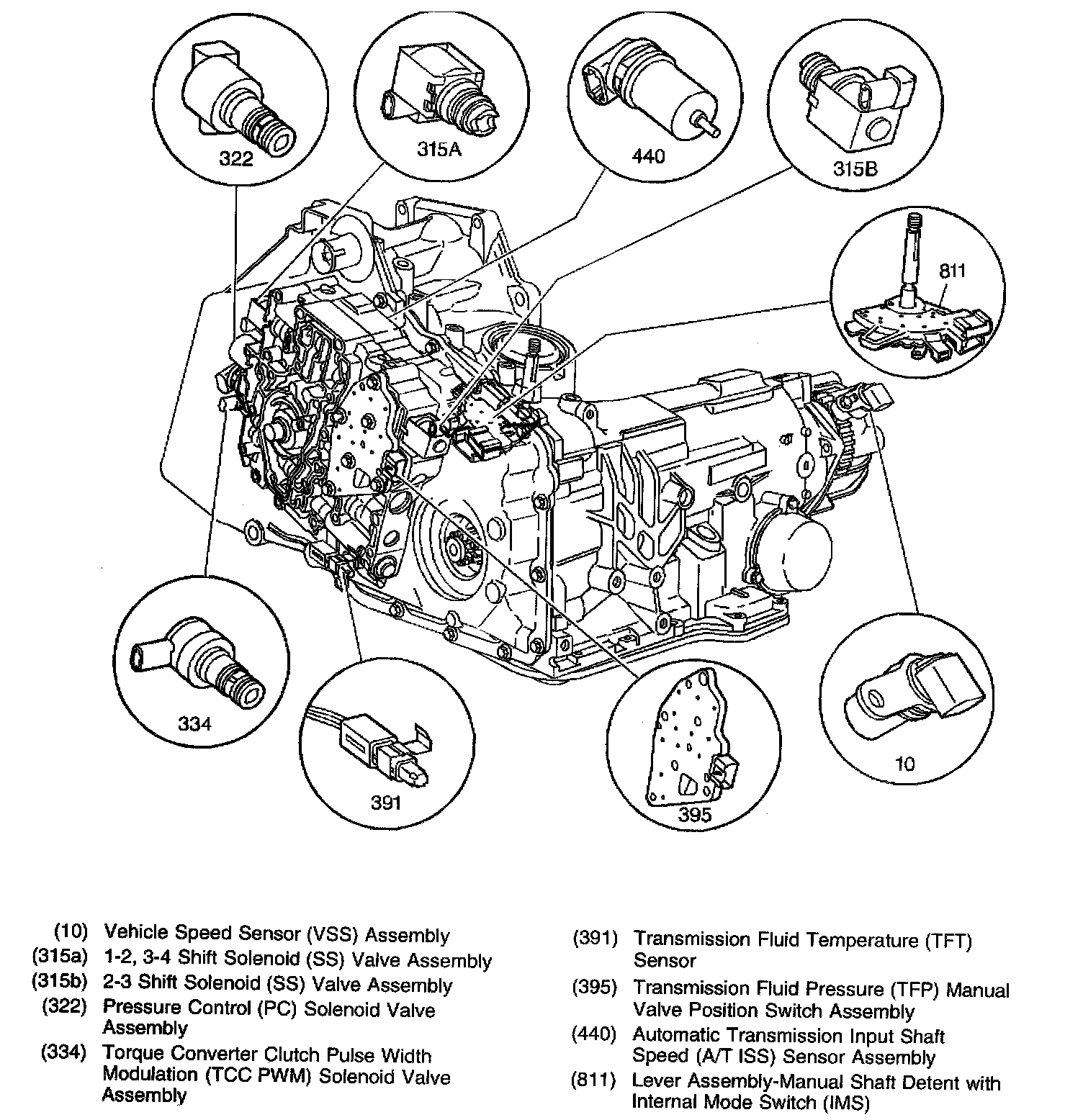 322

315A

440

315B

811

334

391

395

10

(10) Vehicle Speed Sensor (VSS) Assembly
(315a) 1-2, 3-4 Shift Solenoid (SS) Valve Assembly
(315b) 2-3 Shift Solenoid (SS) Valve Assembly
(322) Pressure Control (PC) Solenoid Valve Assembly
(334) Torque Converter Clutch Pulse Width Modulation (TCC PWM) Solenoid Valve Assembly

(391) Transmission Fluid Temperature (TFT) Sensor
(395) Transmission Fluid Pressure (TFP) Manual Valve Position Switch Assembly
(440) Automatic Transmission Input Shaft Speed (A/T ISS) Sensor Assembly
(811) Lever Assembly-Manual Shaft Detent with Internal Mode Switch (IMS)