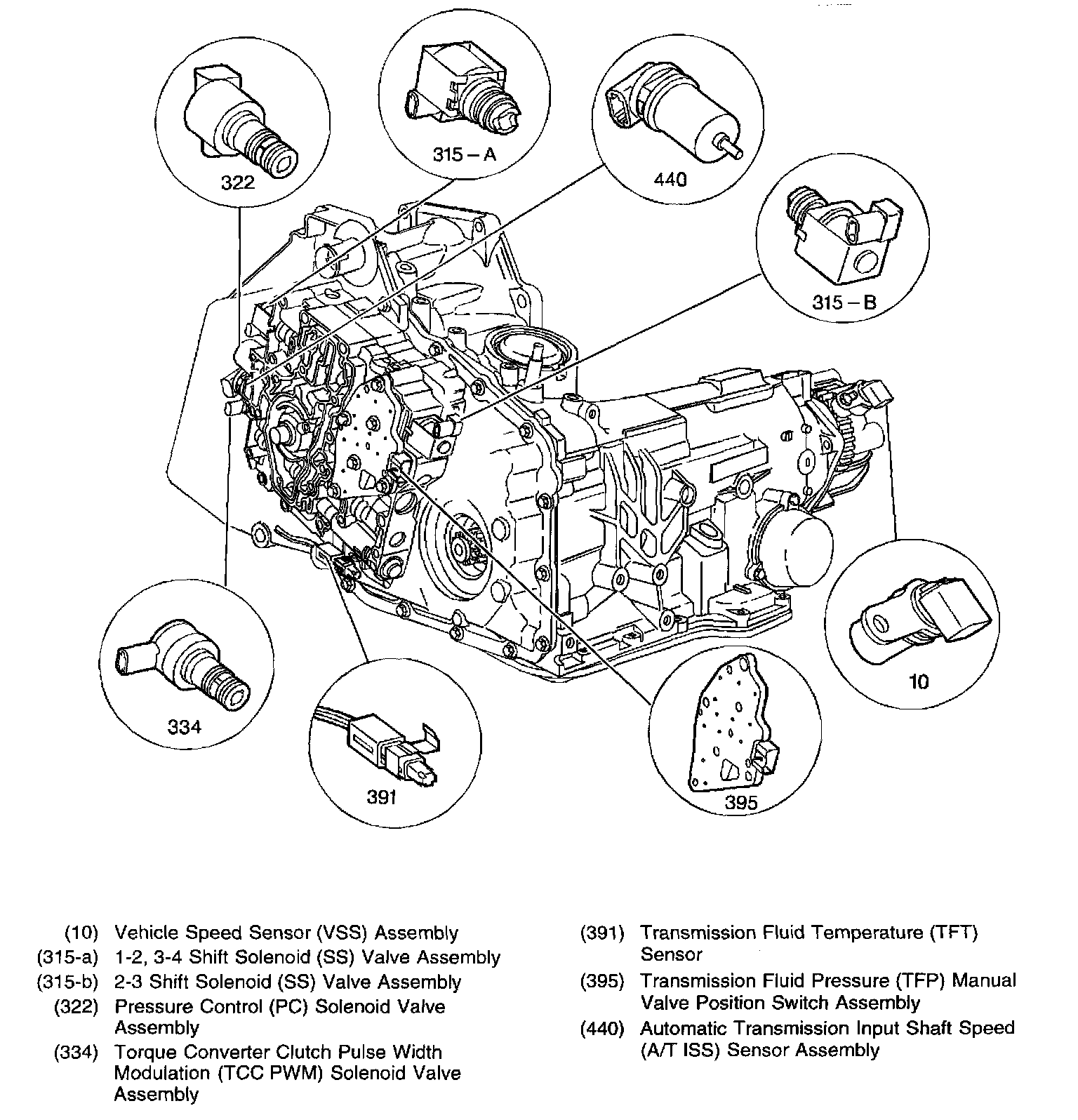 322

315 – A

440

315 – B

334

391

395

10

(10) Vehicle Speed Sensor (VSS) Assembly

(315-a) 1-2, 3-4 Shift Solenoid (SS) Valve Assembly

(315-b) 2-3 Shift Solenoid (SS) Valve Assembly

(322) Pressure Control (PC) Solenoid Valve Assembly

(334) Torque Converter Clutch Pulse Width Modulation (TCC PWM) Solenoid Valve Assembly

(391) Transmission Fluid Temperature (TFT) Sensor

(395) Transmission Fluid Pressure (TFP) Manual Valve Position Switch Assembly

(440) Automatic Transmission Input Shaft Speed (A/T ISS) Sensor Assembly