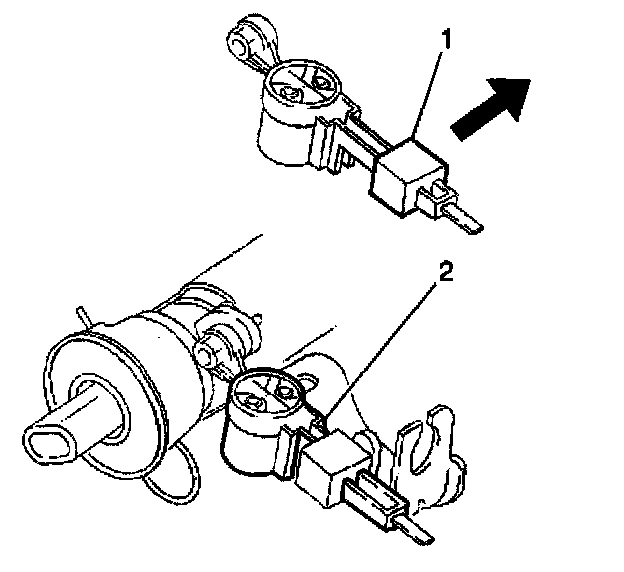 1

2