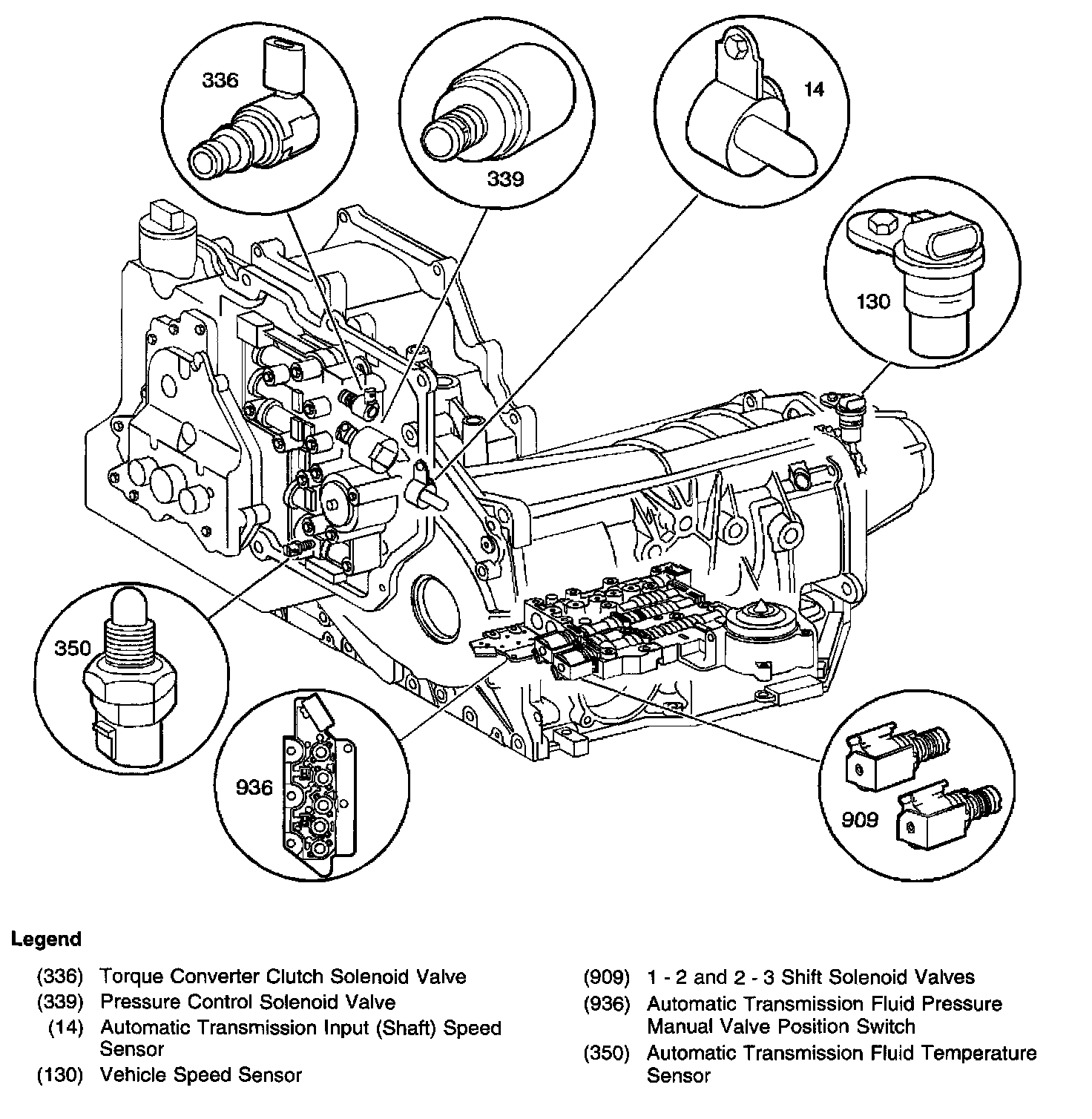 336

339

14

130

350

936

909

Legend

(336) Torque Converter Clutch Solenoid Valve
(339) Pressure Control Solenoid Valve
(14) Automatic Transmission Input (Shaft) Speed Sensor
(130) Vehicle Speed Sensor

(909) 1 - 2 and 2 - 3 Shift Solenoid Valves
(936) Automatic Transmission Fluid Pressure Manual Valve Position Switch
(350) Automatic Transmission Fluid Temperature Sensor