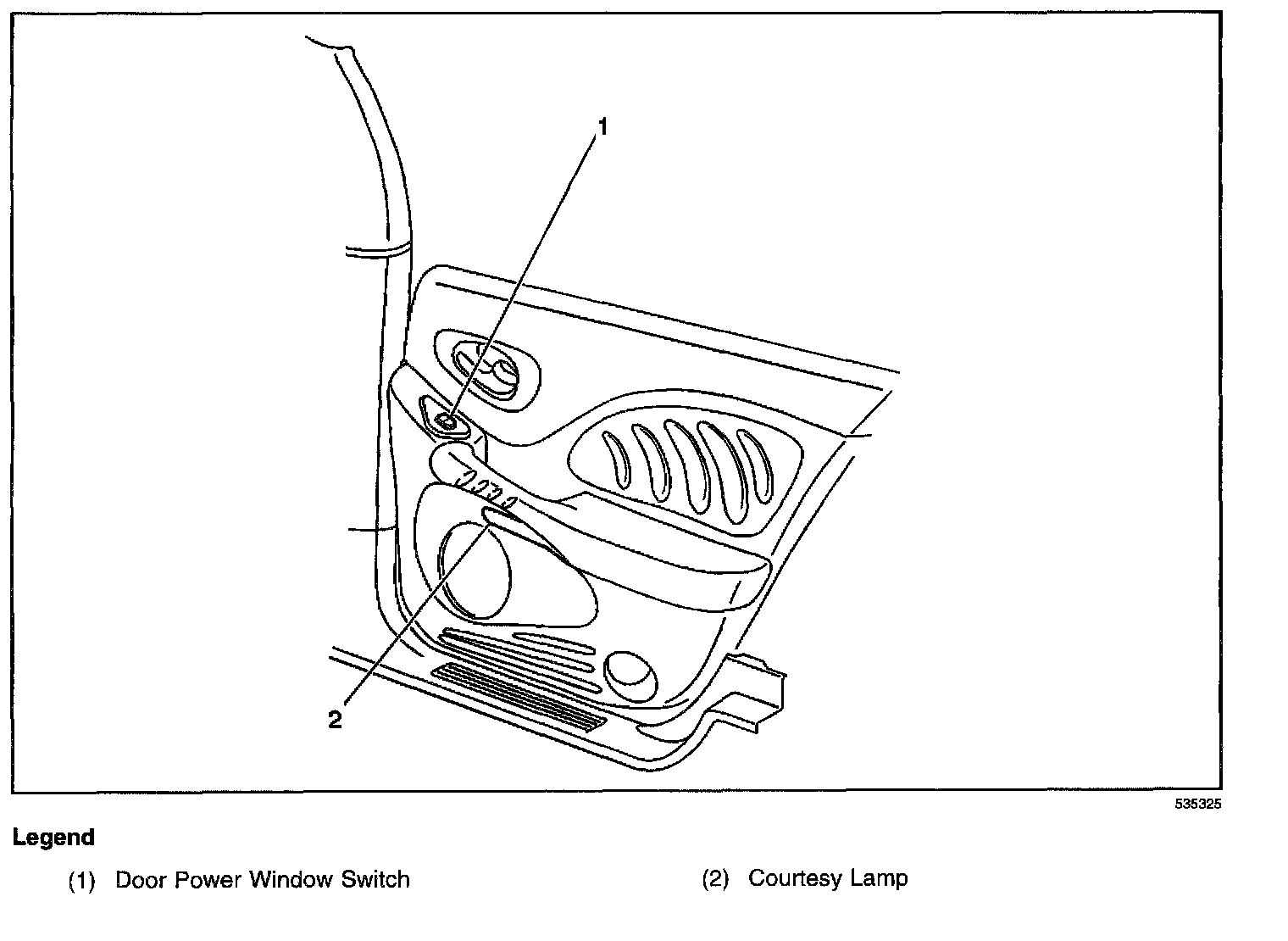 1

2

535325

Legend

(1) Door Power Window Switch

(2) Courtesy Lamp