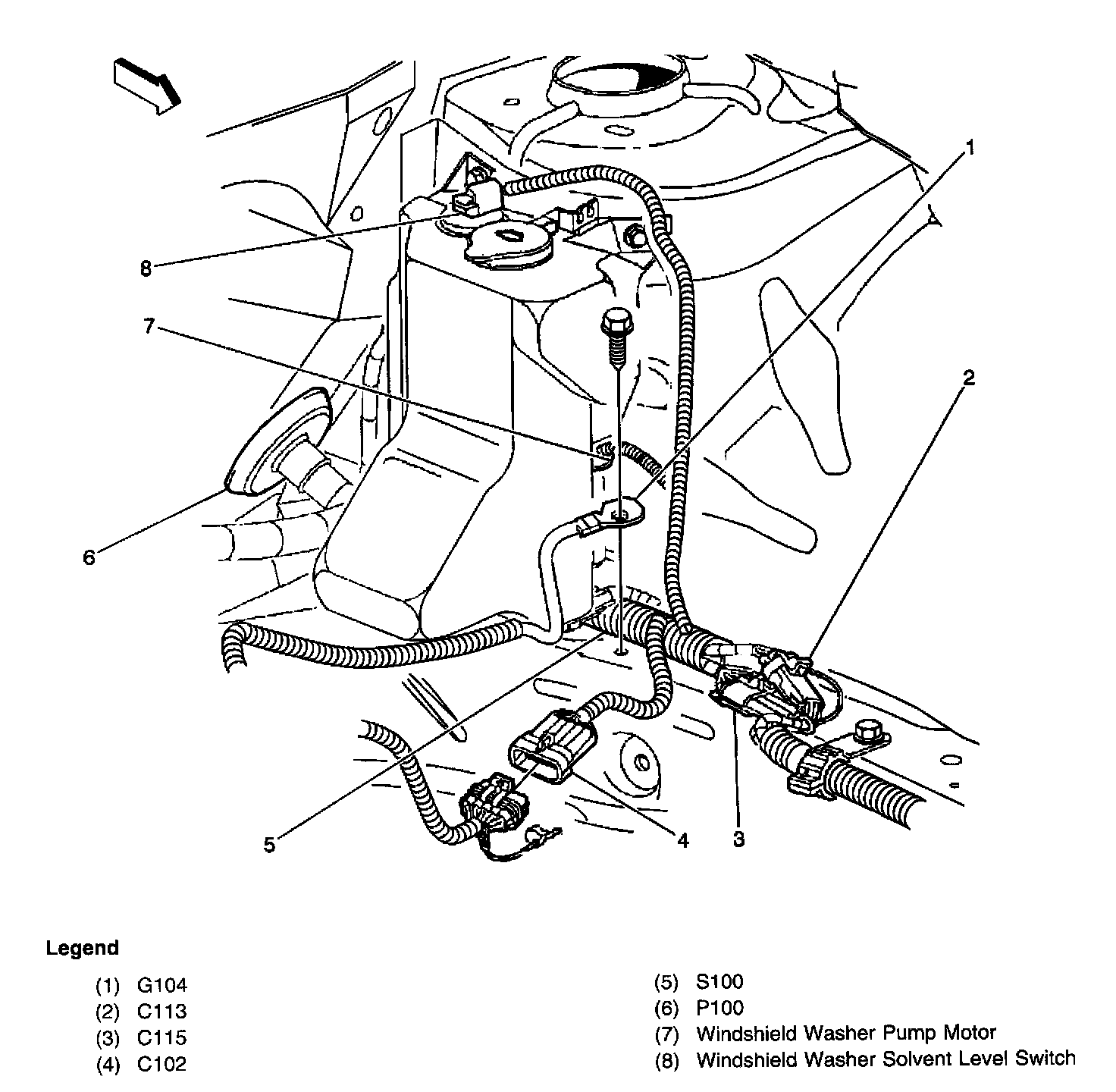 1
8
7
2
6
5
4
3

Legend

(1) G104
(2) C113
(3) C115
(4) C102

(5) S100
(6) P100
(7) Windshield Washer Pump Motor
(8) Windshield Washer Solvent Level Switch