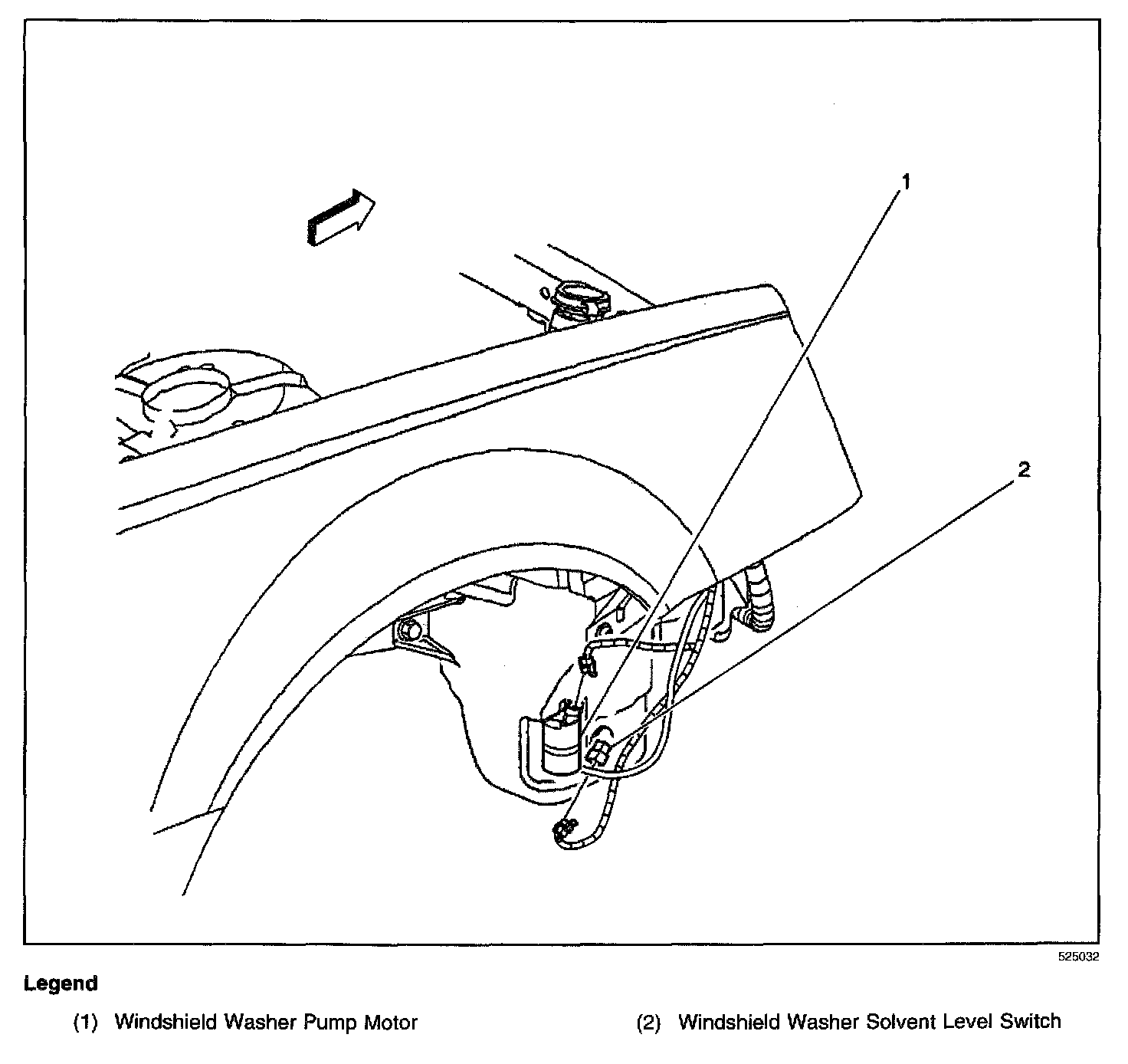 1

2

525032

Legend

(1) Windshield Washer Pump Motor

(2) Windshield Washer Solvent Level Switch