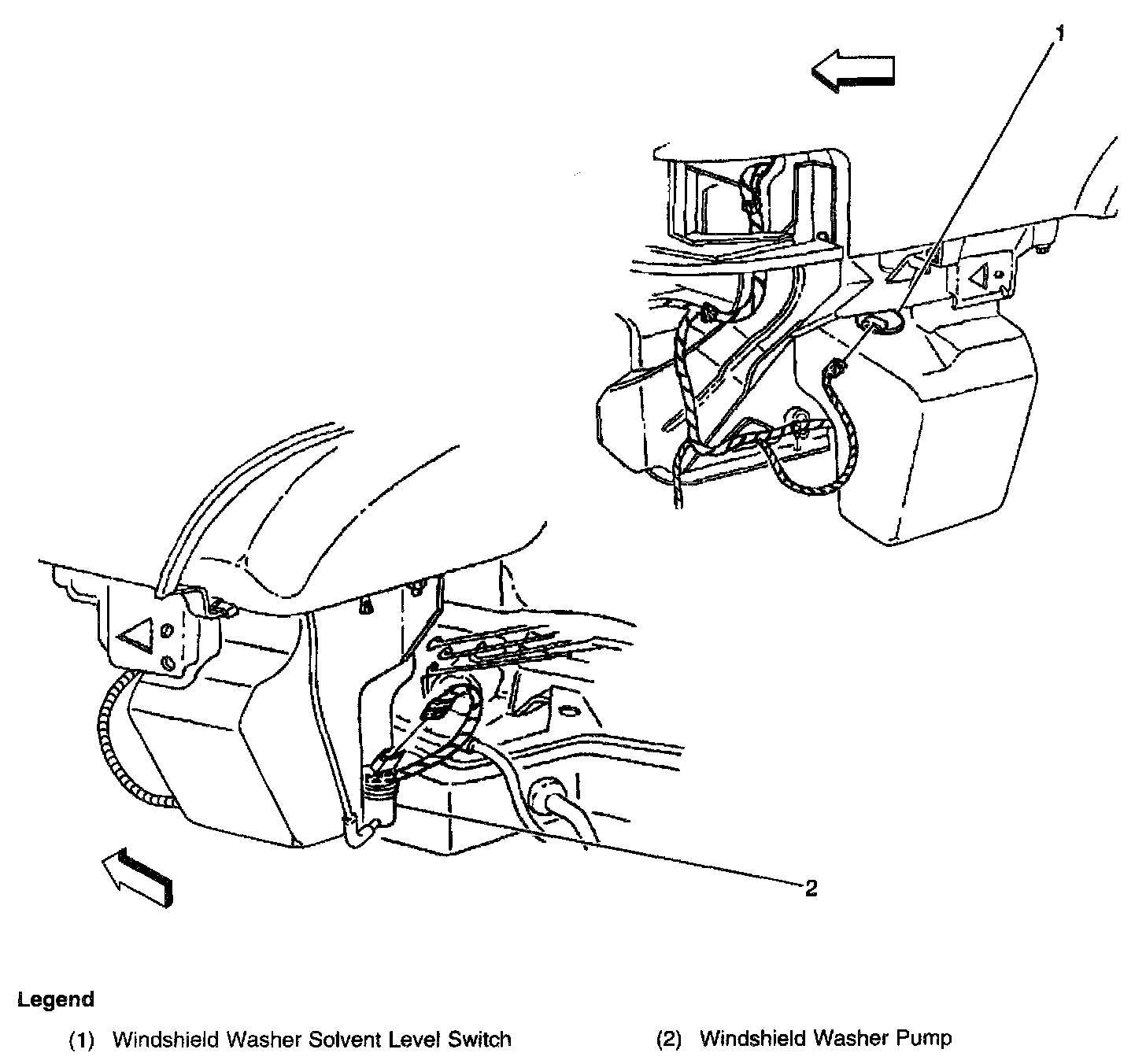 1

2

Legend

(1) Windshield Washer Solvent Level Switch

(2) Windshield Washer Pump