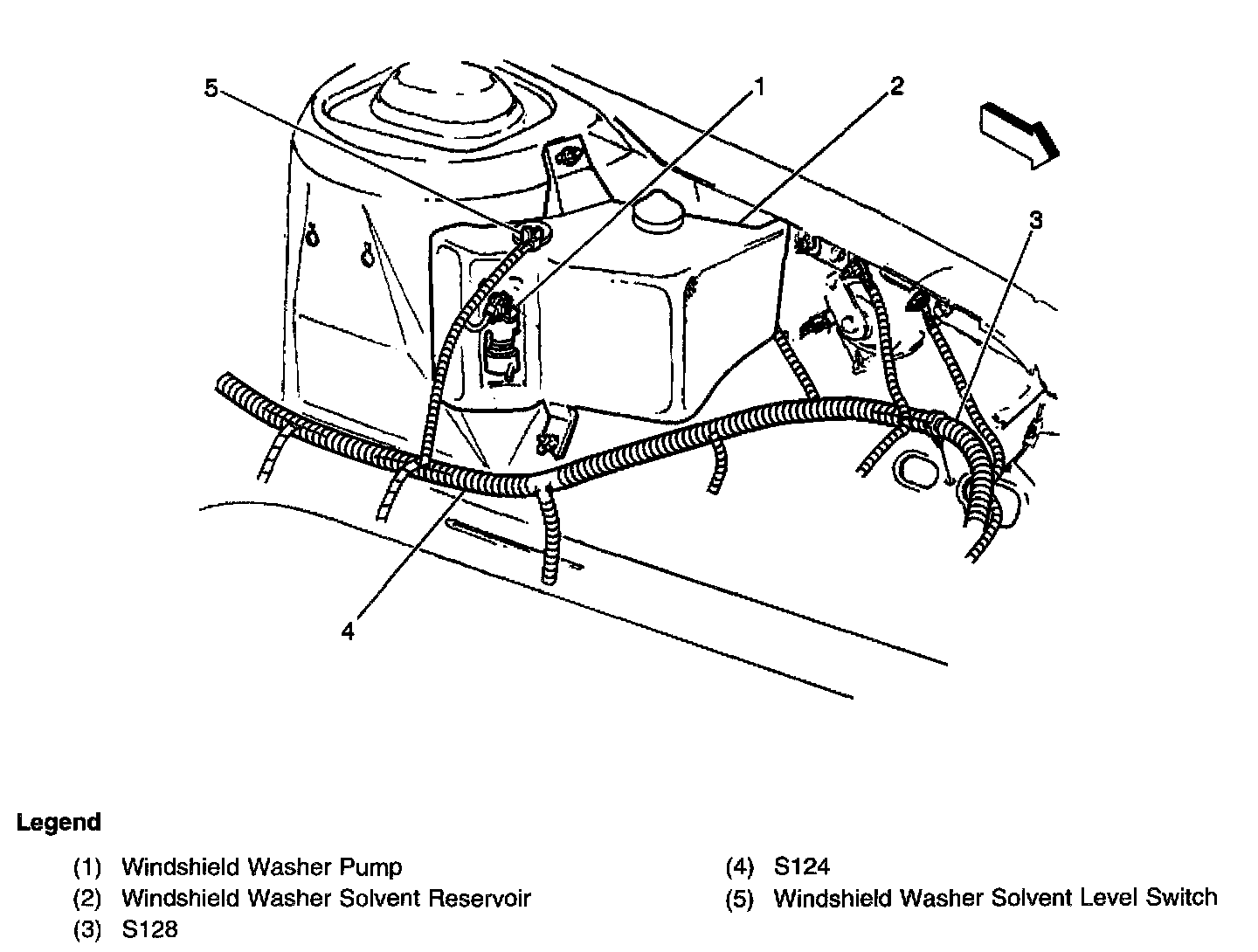 5
1
2
3
4

Legend

(1) Windshield Washer Pump
(2) Windshield Washer Solvent Reservoir
(3) S128
(4) S124
(5) Windshield Washer Solvent Level Switch