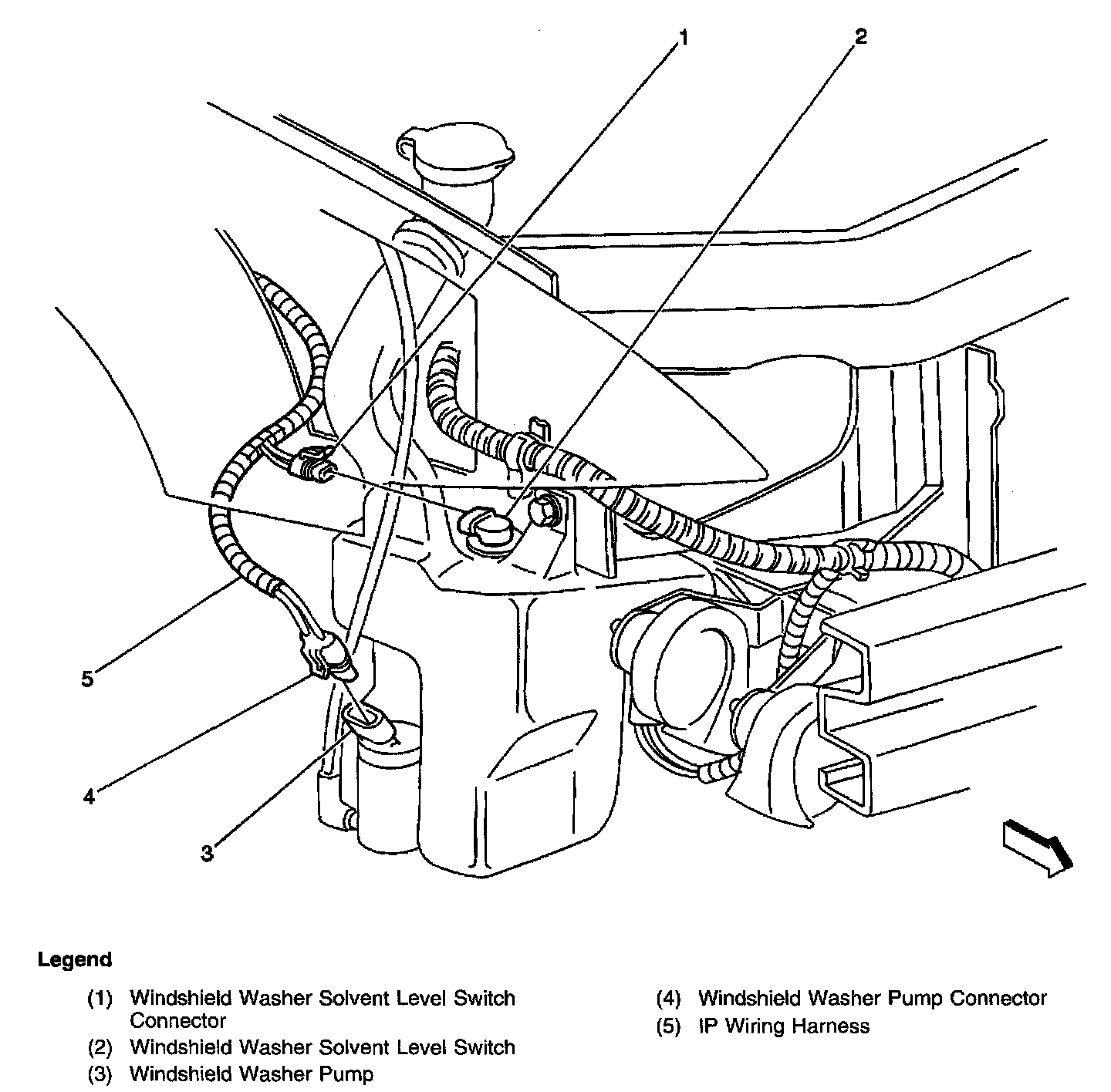 1
2
5
4
3

Legend

(1) Windshield Washer Solvent Level Switch Connector
(2) Windshield Washer Solvent Level Switch
(3) Windshield Washer Pump

(4) Windshield Washer Pump Connector
(5) IP Wiring Harness