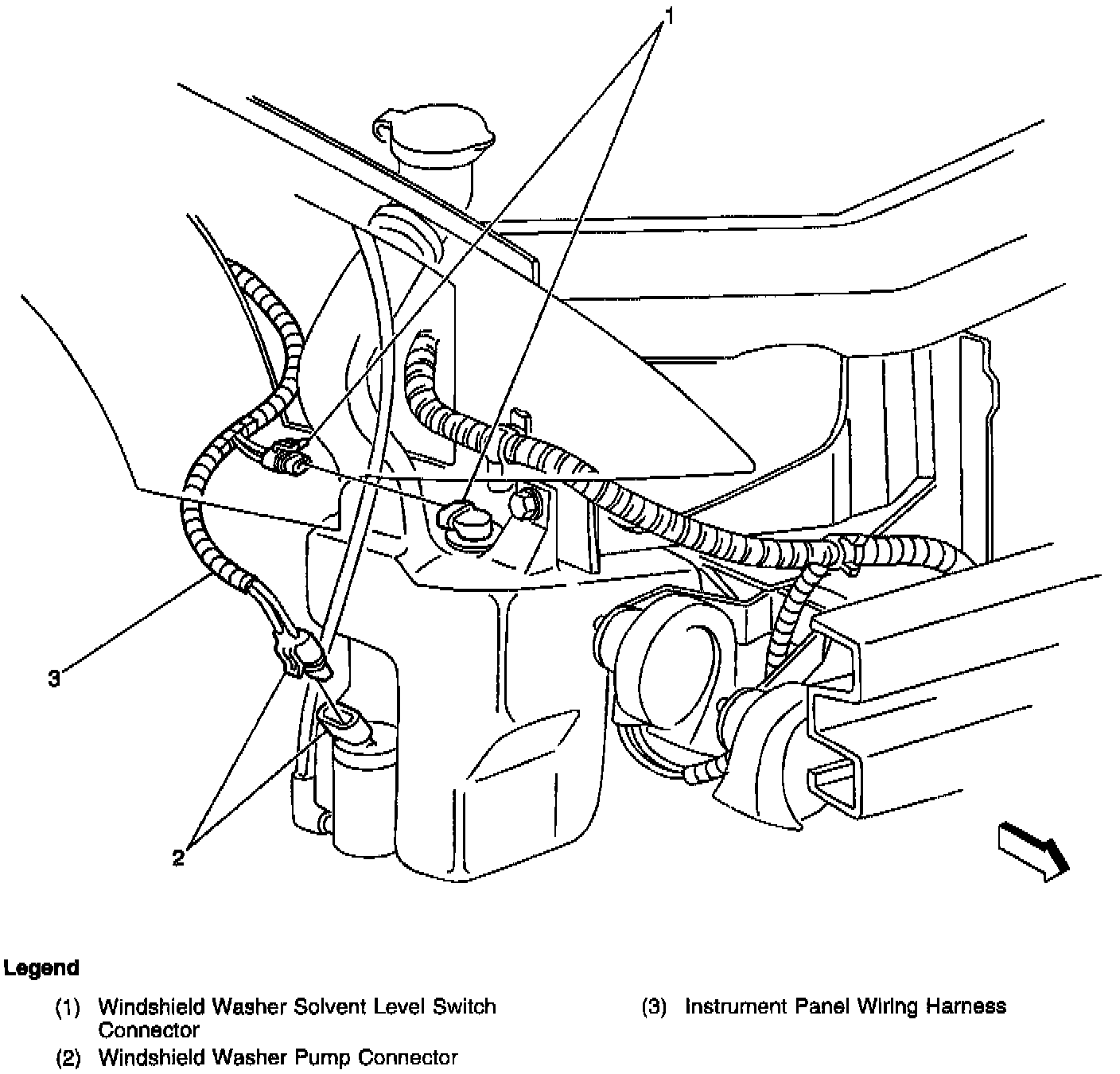 1

3

2

Legend

(1) Windshield Washer Solvent Level Switch Connector

(2) Windshield Washer Pump Connector

(3) Instrument Panel Wiring Harness