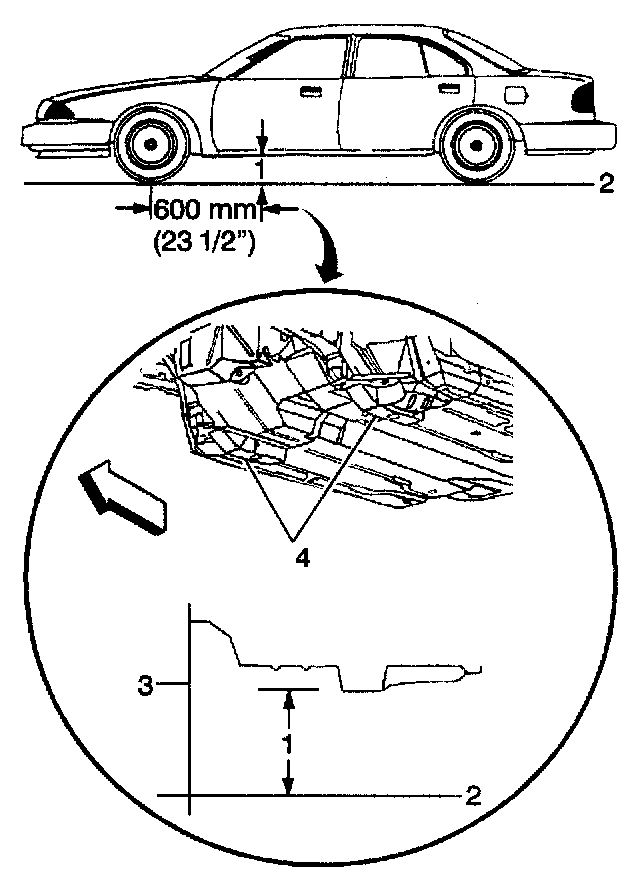 1
2
600 mm
(23 1/2")
4
3
1
2