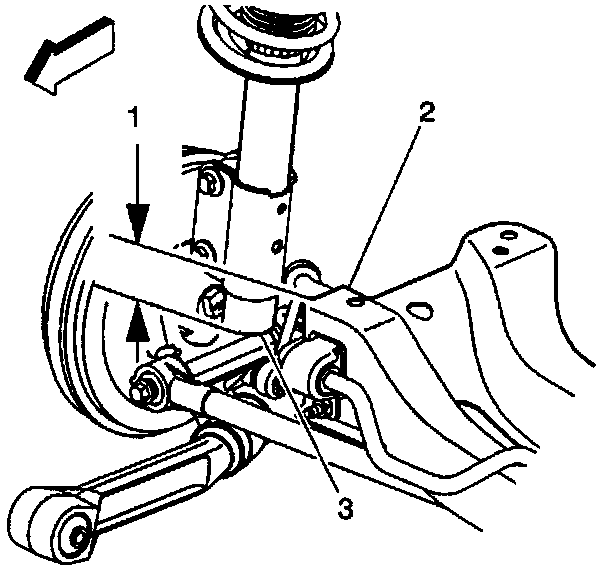 1
2
3