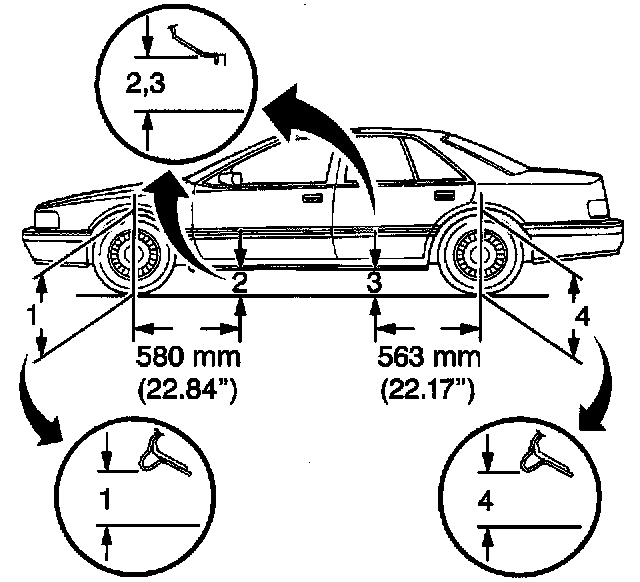 2,3

2

3

1

4

580 mm
(22.84")

563 mm
(22.17")

1

4