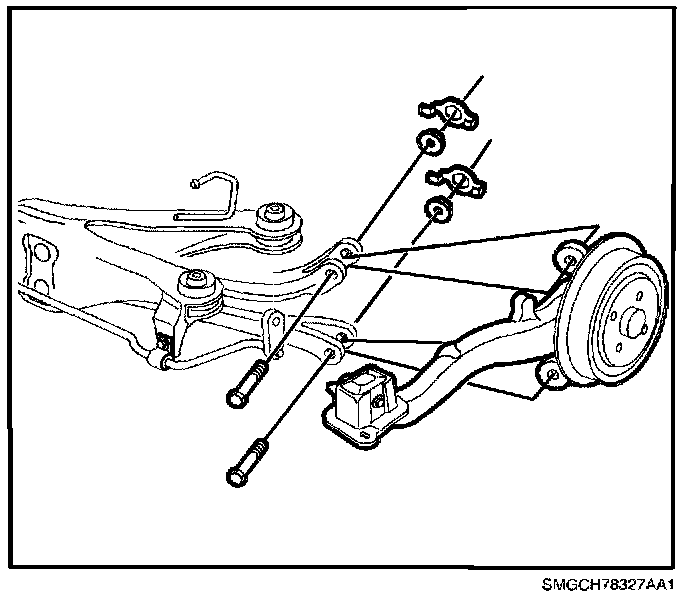 SMGCH78327AA1