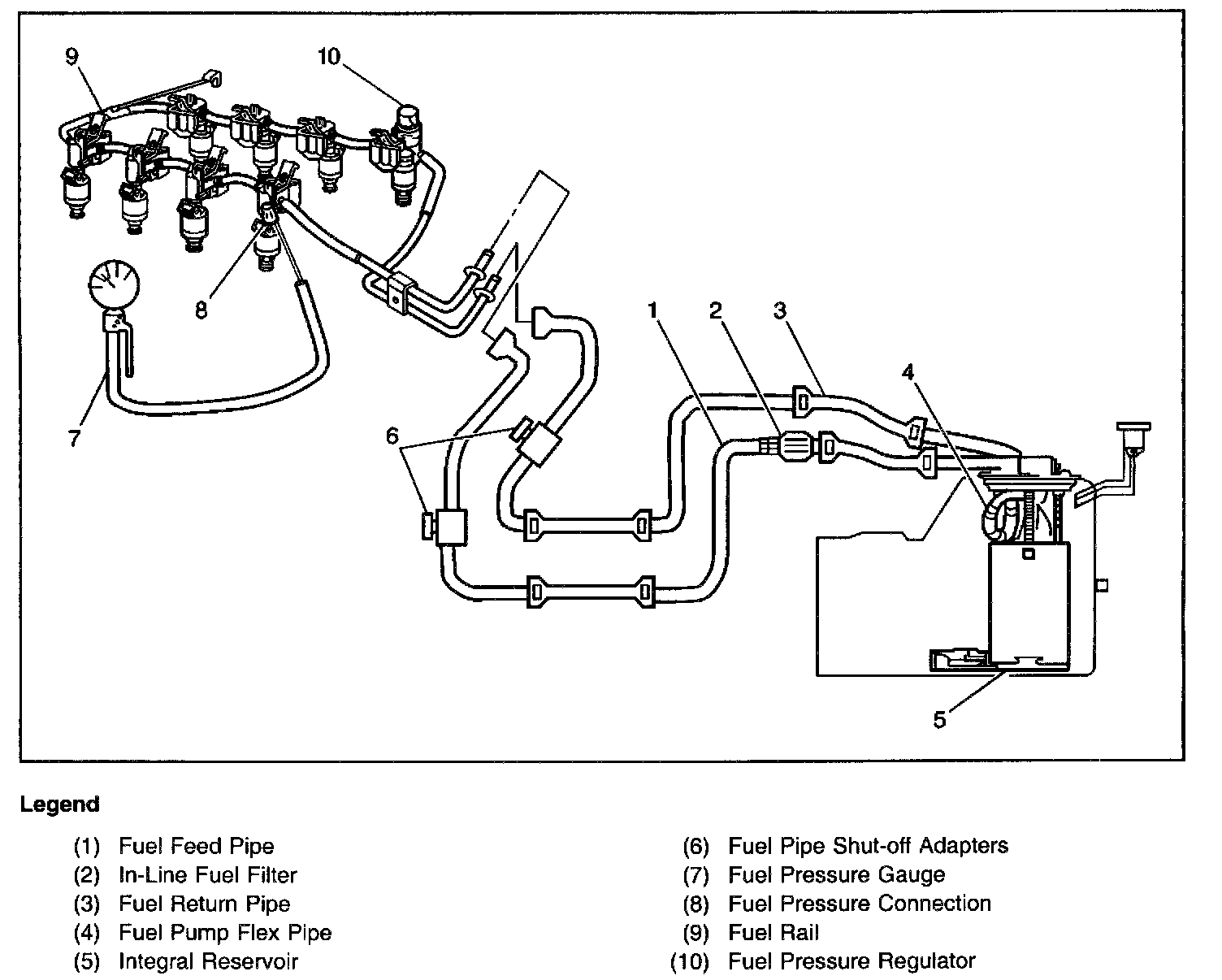 9
10
8
7
6
1
2
3
4
5

Legend

(1) Fuel Feed Pipe
(2) In-Line Fuel Filter
(3) Fuel Return Pipe
(4) Fuel Pump Flex Pipe
(5) Integral Reservoir

(6) Fuel Pipe Shut-off Adapters
(7) Fuel Pressure Gauge
(8) Fuel Pressure Connection
(9) Fuel Rail
(10) Fuel Pressure Regulator