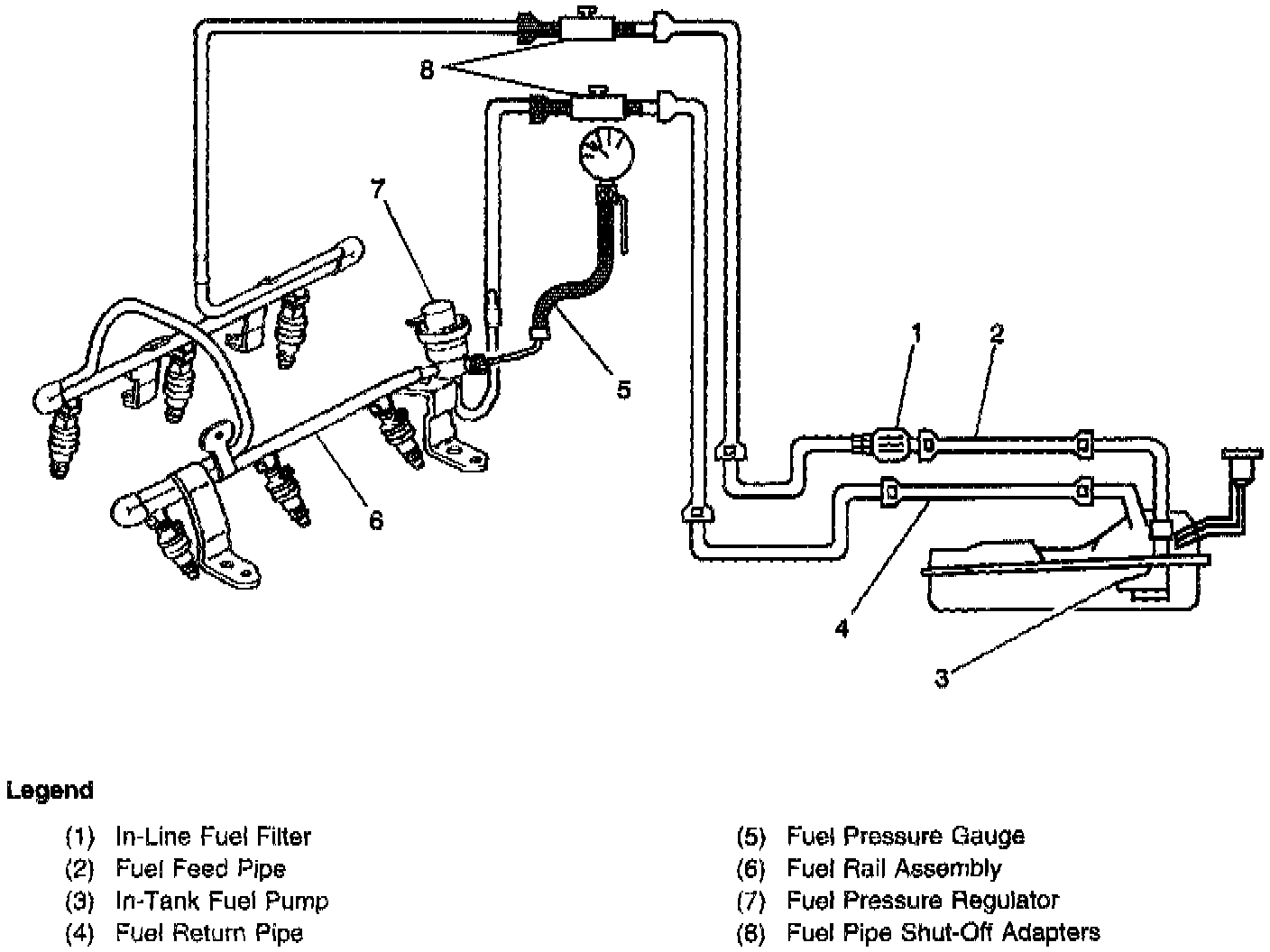 8

7

5

1

2

6

4

3

Legend

(1) In-Line Fuel Filter
(2) Fuel Feed Pipe
(3) In-Tank Fuel Pump
(4) Fuel Return Pipe

(5) Fuel Pressure Gauge
(6) Fuel Rail Assembly
(7) Fuel Pressure Regulator
(8) Fuel Pipe Shut-Off Adapters