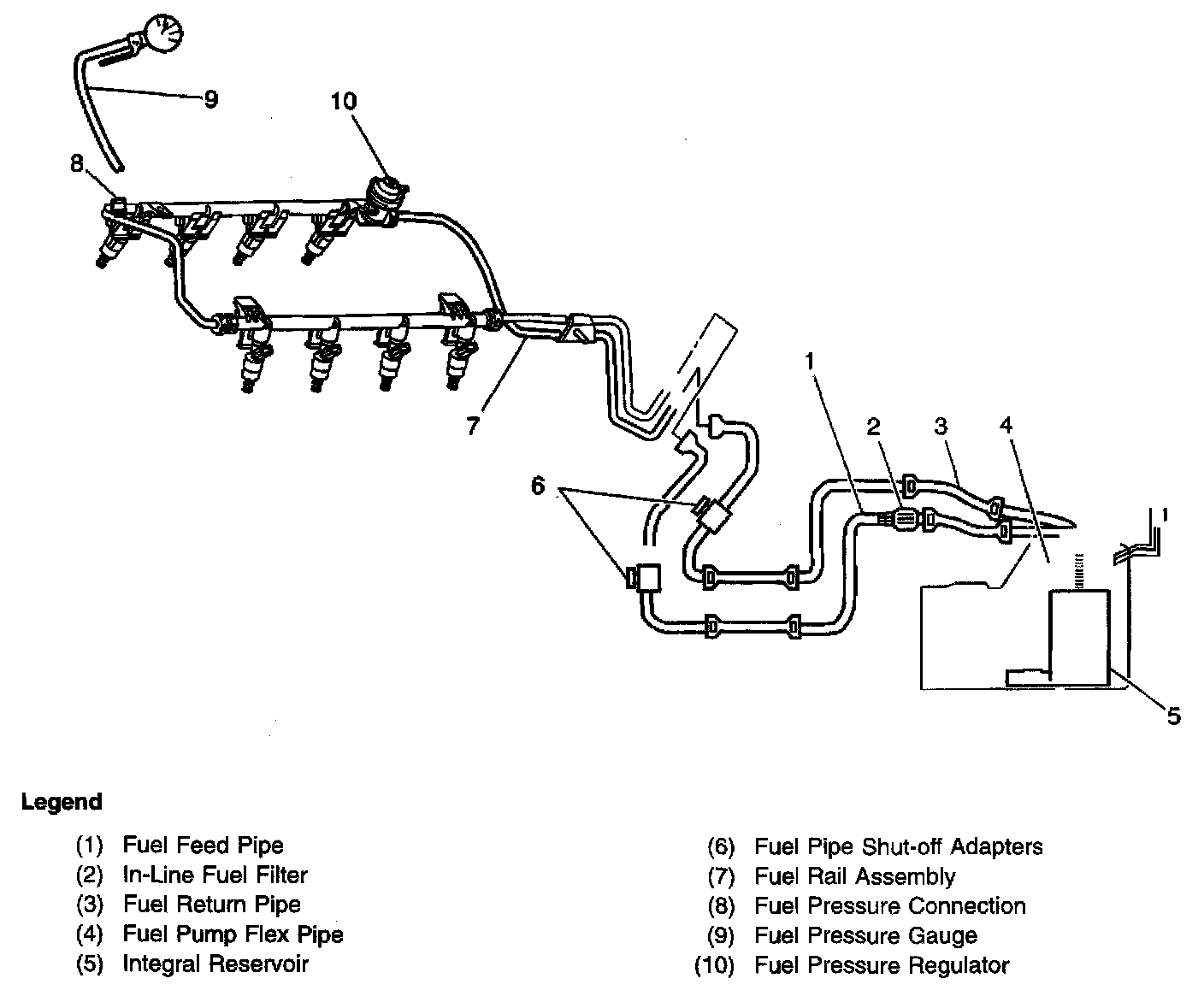 9
10
8
7
1
2
3
4
6
5

Legend

(1) Fuel Feed Pipe
(2) In-Line Fuel Filter
(3) Fuel Return Pipe
(4) Fuel Pump Flex Pipe
(5) Integral Reservoir

(6) Fuel Pipe Shut-off Adapters
(7) Fuel Rail Assembly
(8) Fuel Pressure Connection
(9) Fuel Pressure Gauge
(10) Fuel Pressure Regulator