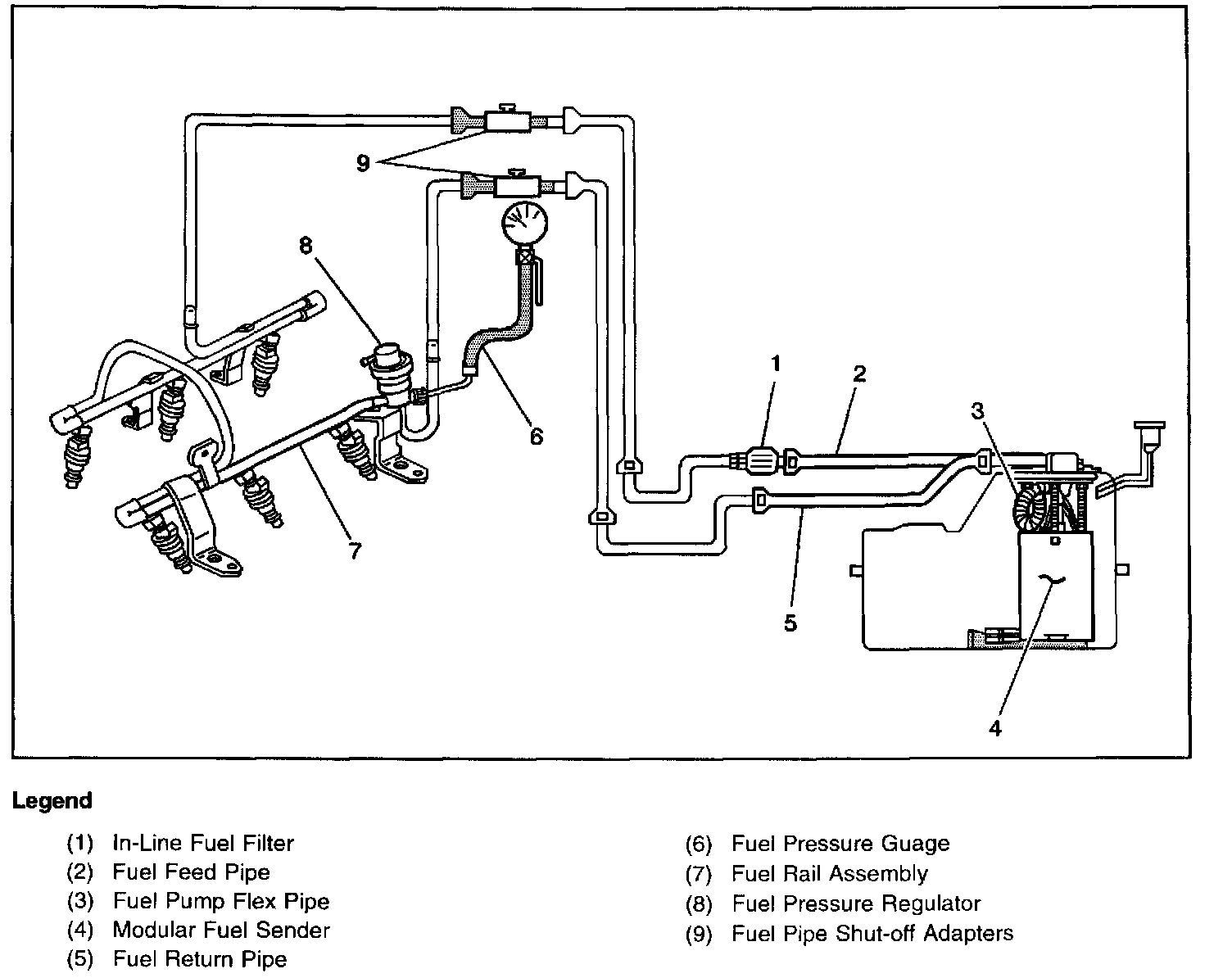 9

8

1

2

3

6

7

5

4

Legend

(1) In-Line Fuel Filter
(2) Fuel Feed Pipe
(3) Fuel Pump Flex Pipe
(4) Modular Fuel Sender
(5) Fuel Return Pipe

(6) Fuel Pressure Guage
(7) Fuel Rail Assembly
(8) Fuel Pressure Regulator
(9) Fuel Pipe Shut-off Adapters