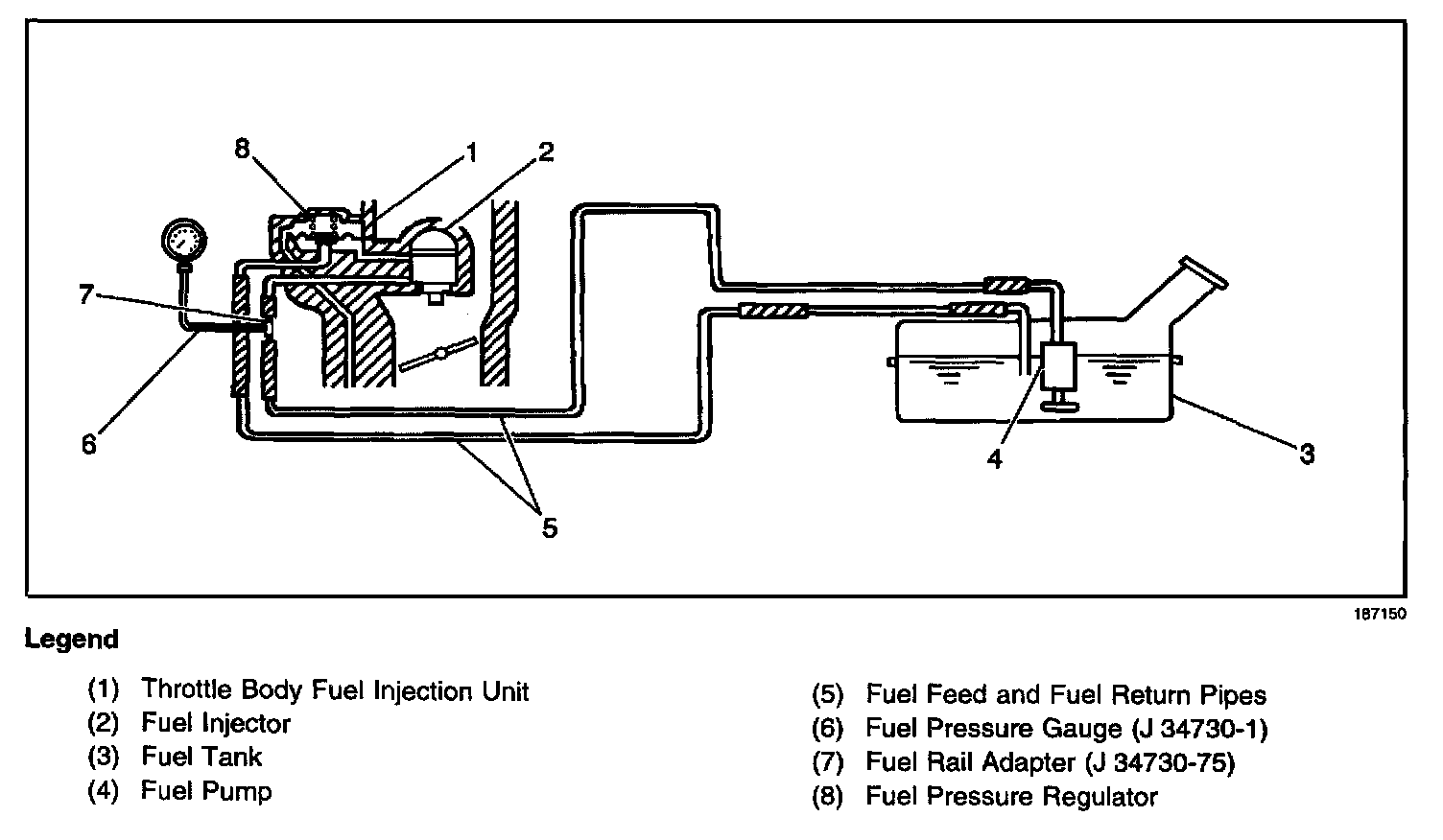 8
1
2
7
6
5
4
3

187150

Legend

(1) Throttle Body Fuel Injection Unit
(2) Fuel Injector
(3) Fuel Tank
(4) Fuel Pump

(5) Fuel Feed and Fuel Return Pipes
(6) Fuel Pressure Gauge (J 34730-1)
(7) Fuel Rail Adapter (J 34730-75)
(8) Fuel Pressure Regulator