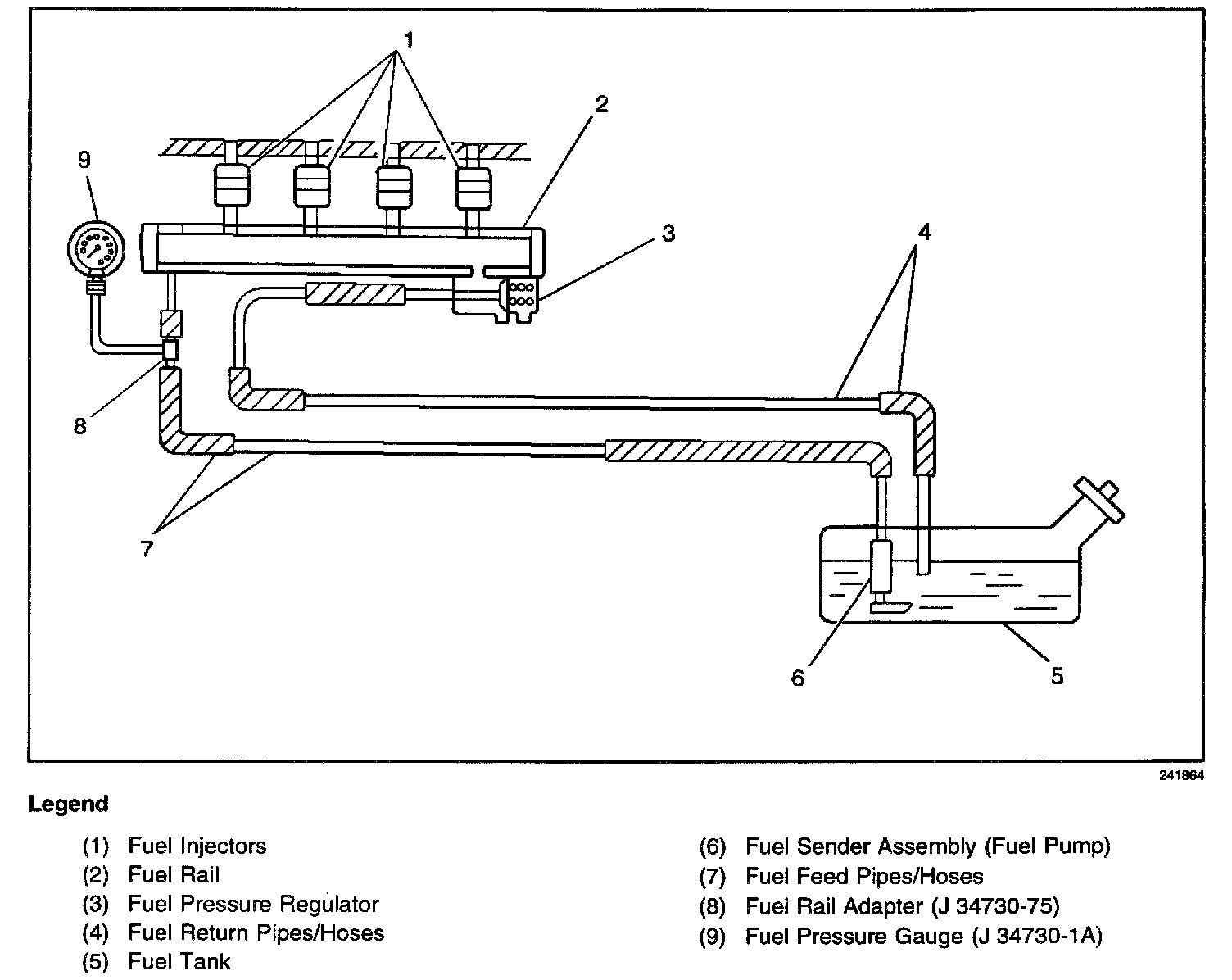 1
2
9
3
4
8
7
6
5
241864

Legend

(1) Fuel Injectors
(2) Fuel Rail
(3) Fuel Pressure Regulator
(4) Fuel Return Pipes/Hoses
(5) Fuel Tank

(6) Fuel Sender Assembly (Fuel Pump)
(7) Fuel Feed Pipes/Hoses
(8) Fuel Rail Adapter (J 34730-75)
(9) Fuel Pressure Gauge (J 34730-1A)