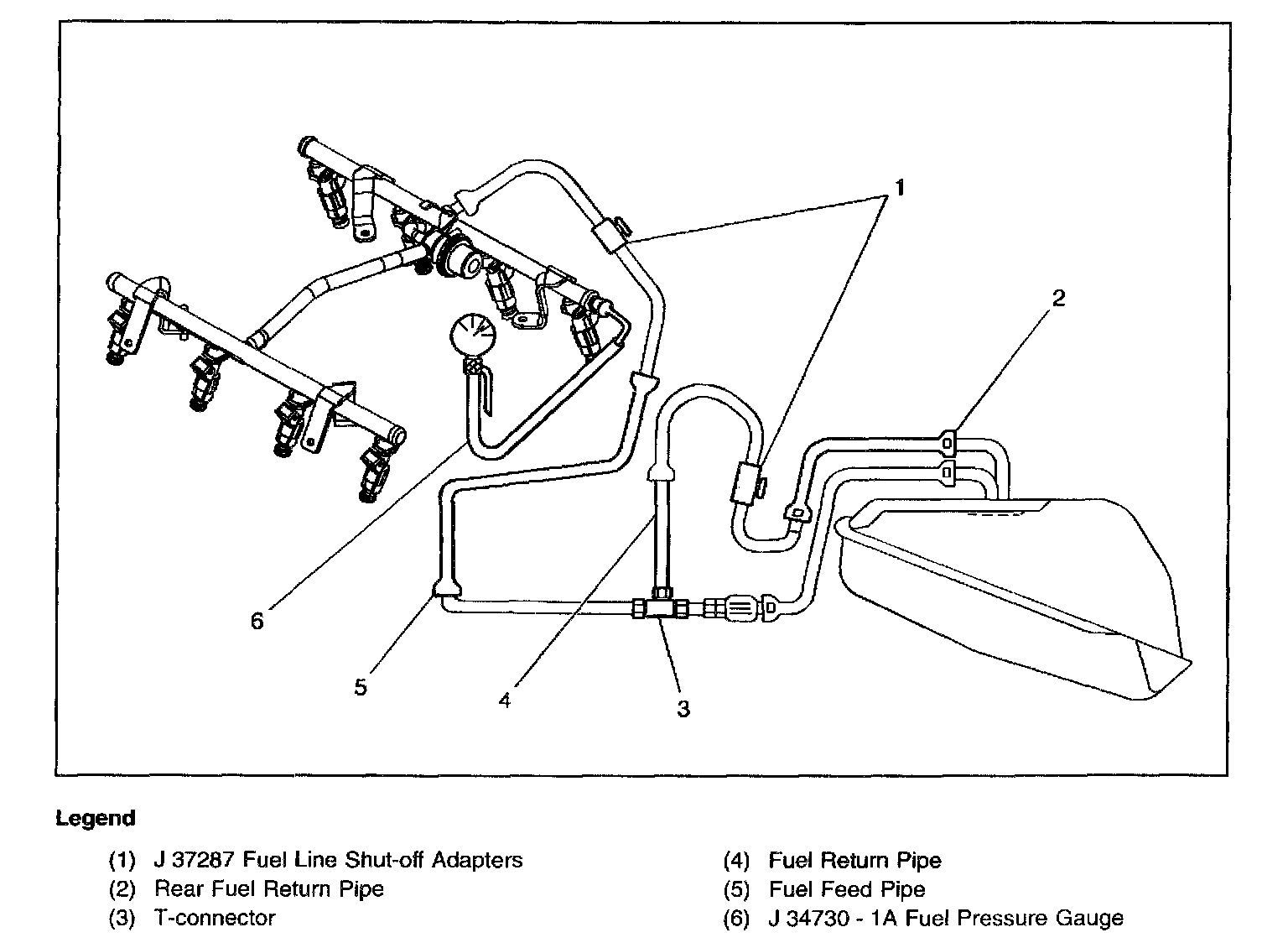 1

2

6

5

4

3

Legend

(1) J 37287 Fuel Line Shut-off Adapters
(2) Rear Fuel Return Pipe
(3) T-connector

(4) Fuel Return Pipe
(5) Fuel Feed Pipe
(6) J 34730 - 1A Fuel Pressure Gauge