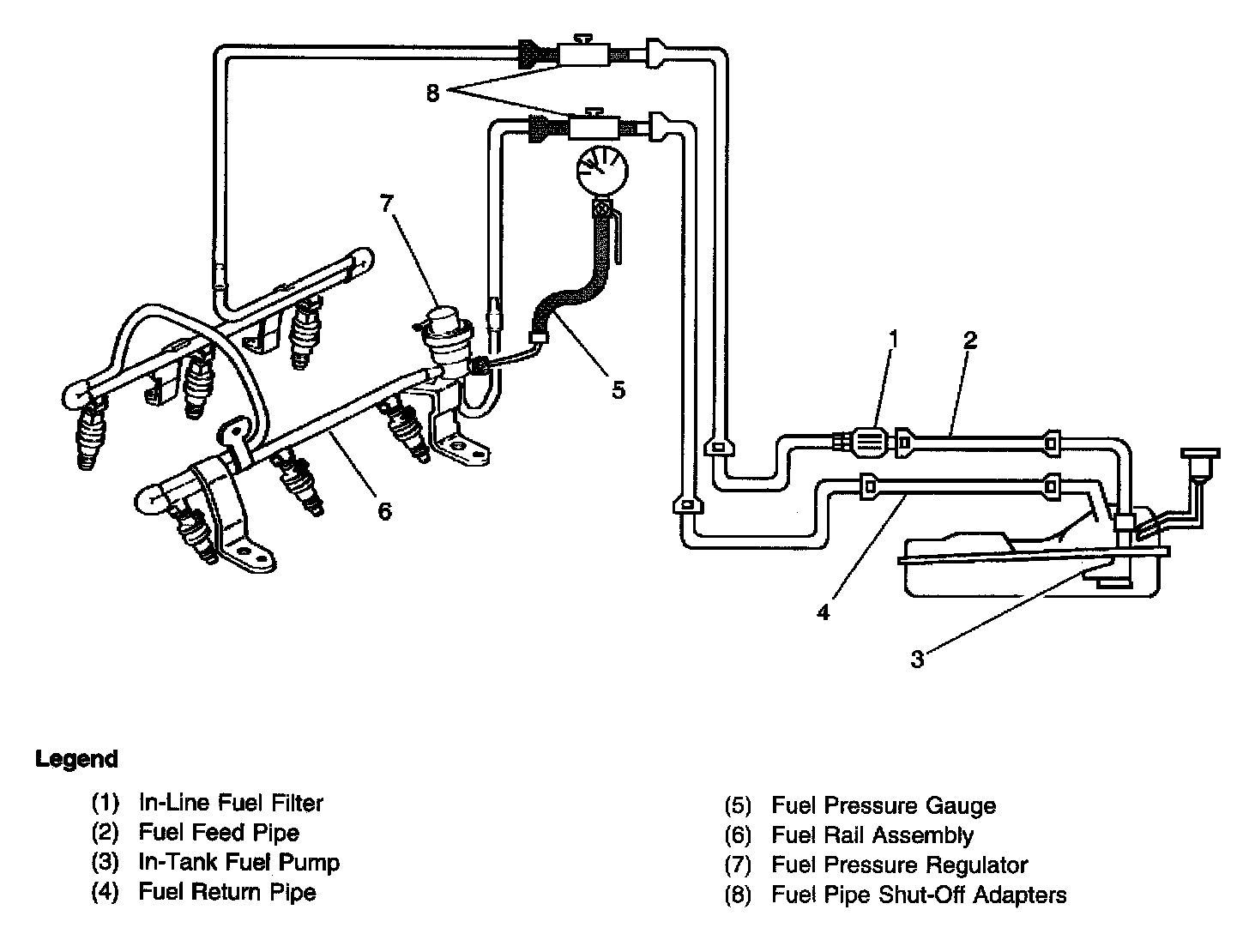 8
7
5
1
2
6
4
3

Legend

(1) In-Line Fuel Filter
(2) Fuel Feed Pipe
(3) In-Tank Fuel Pump
(4) Fuel Return Pipe

(5) Fuel Pressure Gauge
(6) Fuel Rail Assembly
(7) Fuel Pressure Regulator
(8) Fuel Pipe Shut-Off Adapters