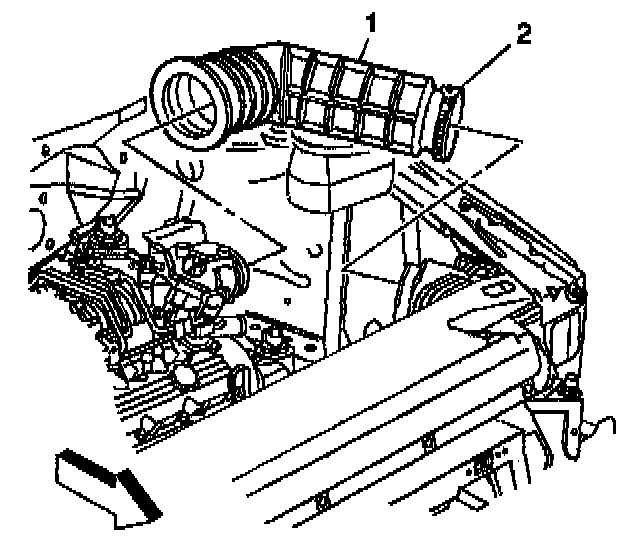 1
2