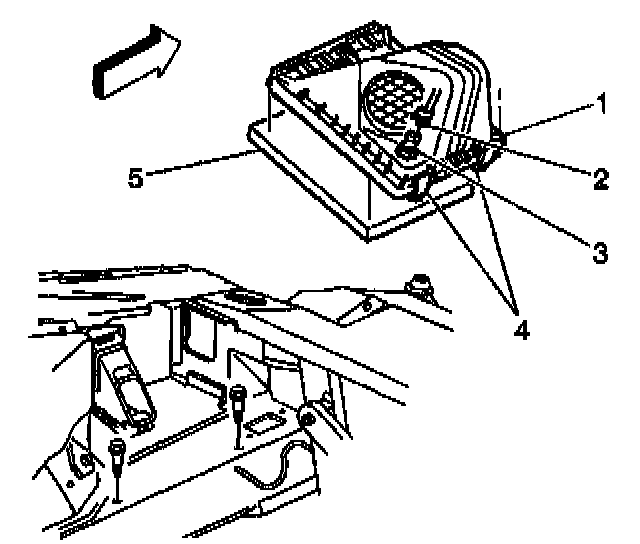 1
2
5
3
4