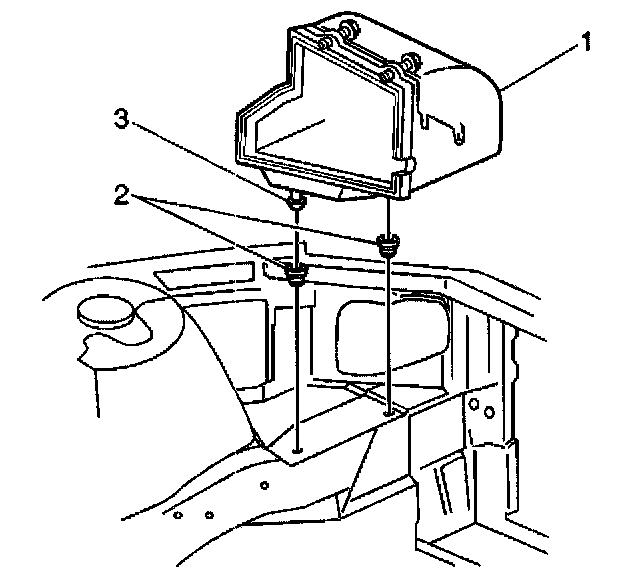 1
3
2