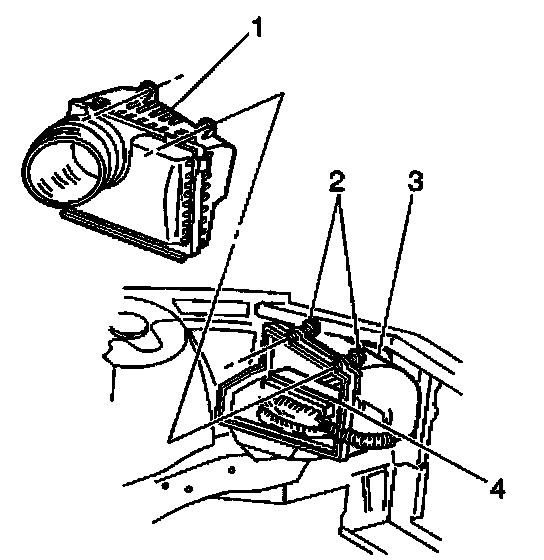 1
2
3
4