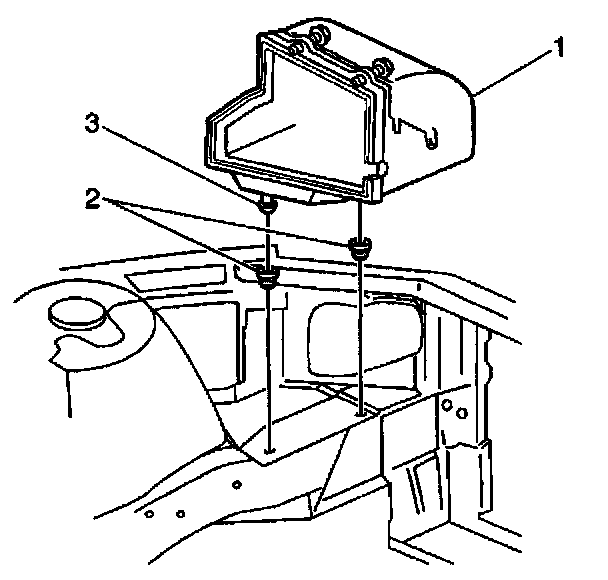 1
3
2