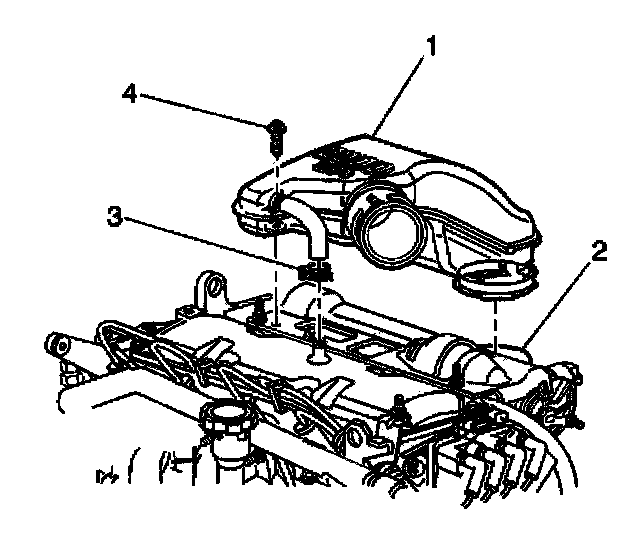 1
4
3
2