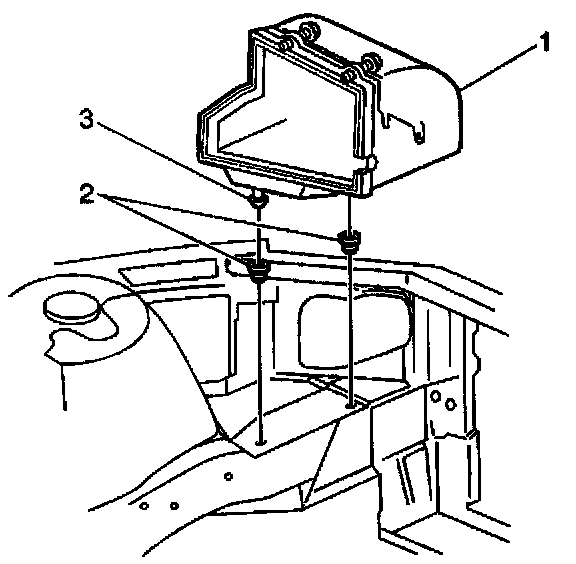 1
3
2