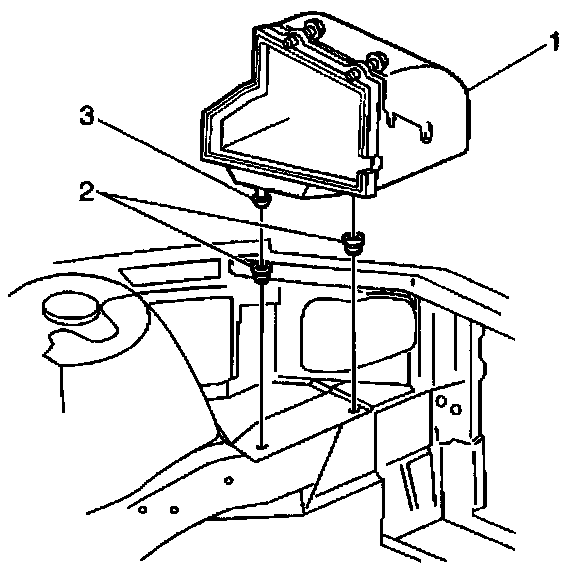 1
3
2